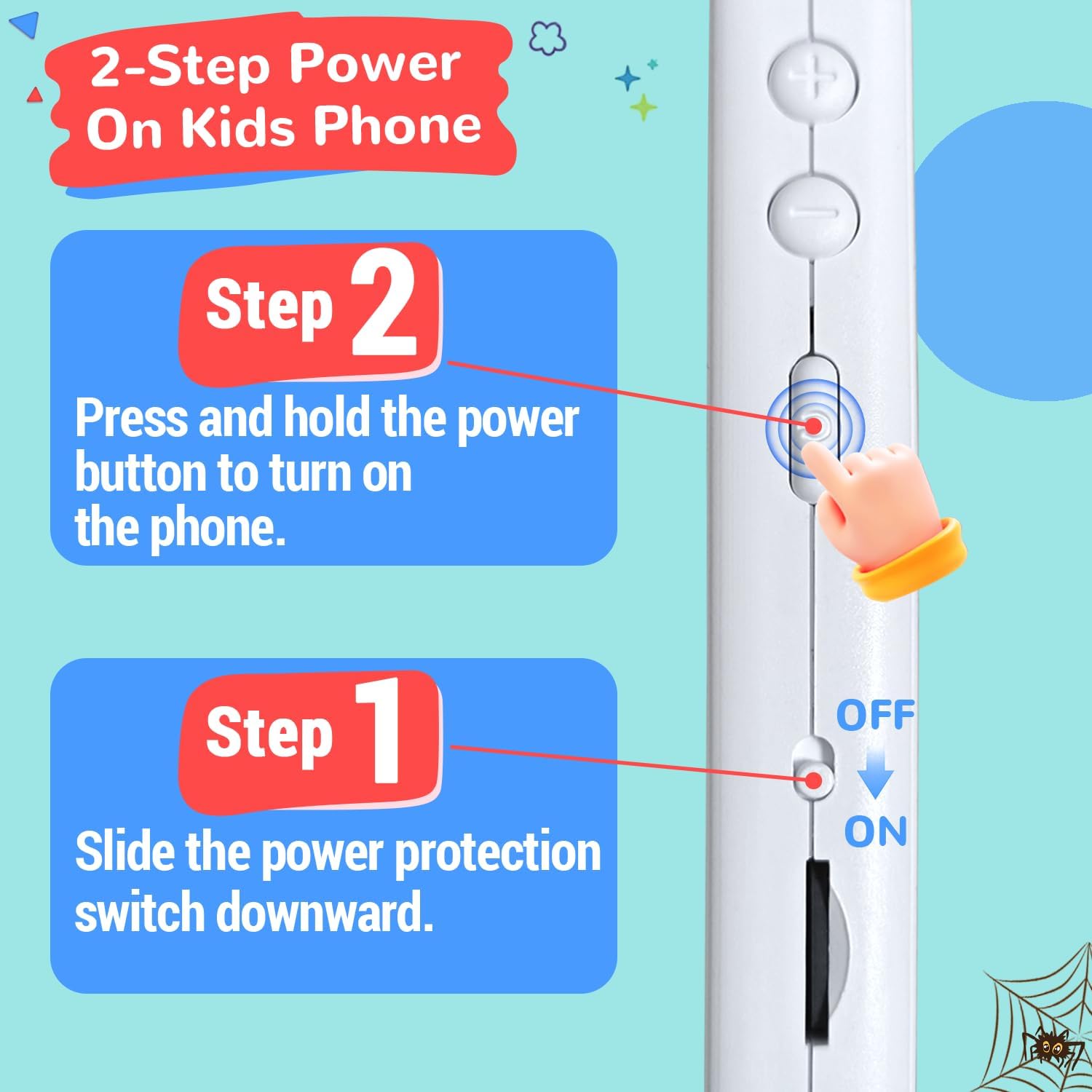 2-Step Power On Kids Phone

Step 2

Press and hold the power button to turn on the phone.

Step 1

Slide the power protection switch downward.

OFF

ON