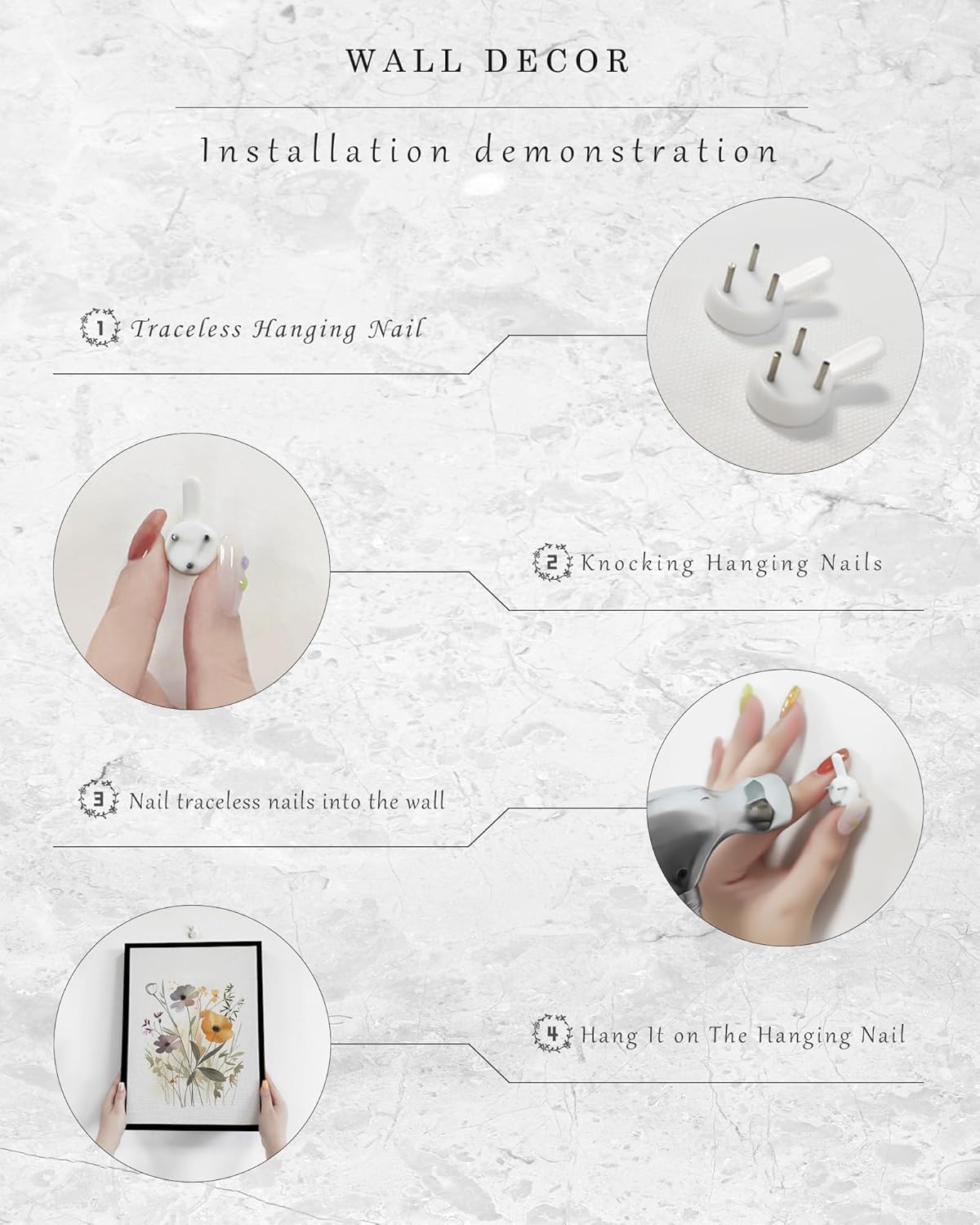 WALL DECOR

Installation demonstration

1 Traceless Hanging Nail

2 Knocking Hanging Nails

3 Nail traceless nails into the wall

4 Hang It on The Hanging Nail