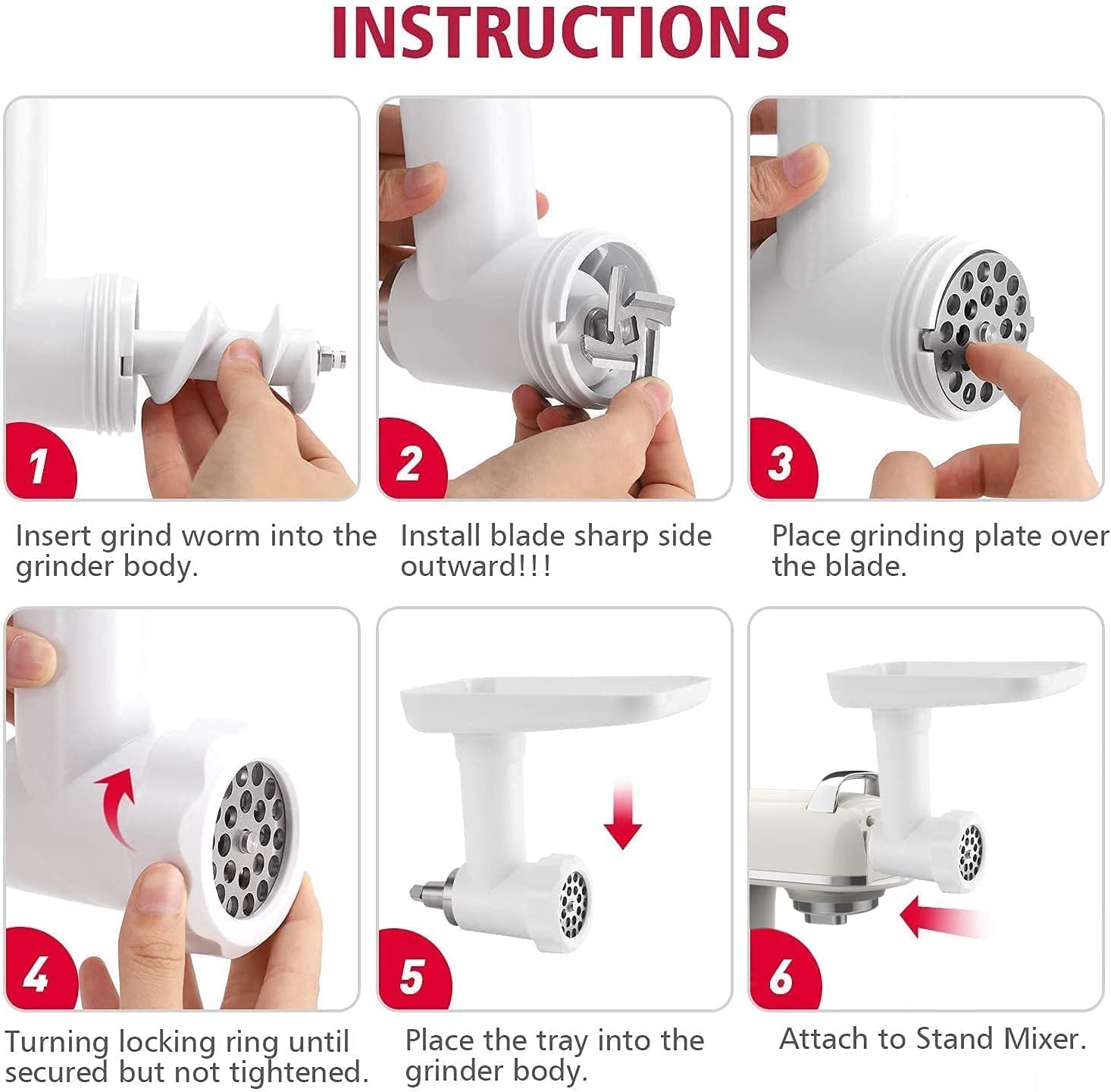 INSTRUCTIONS

1

Insert grind worm into the grinder body.

2

Install blade sharp side outward!!!

3

Place grinding plate over the blade.

4

Turning locking ring until secured but not tightened.

5

Place the tray into the grinder body.

6

Attach to Stand Mixer.