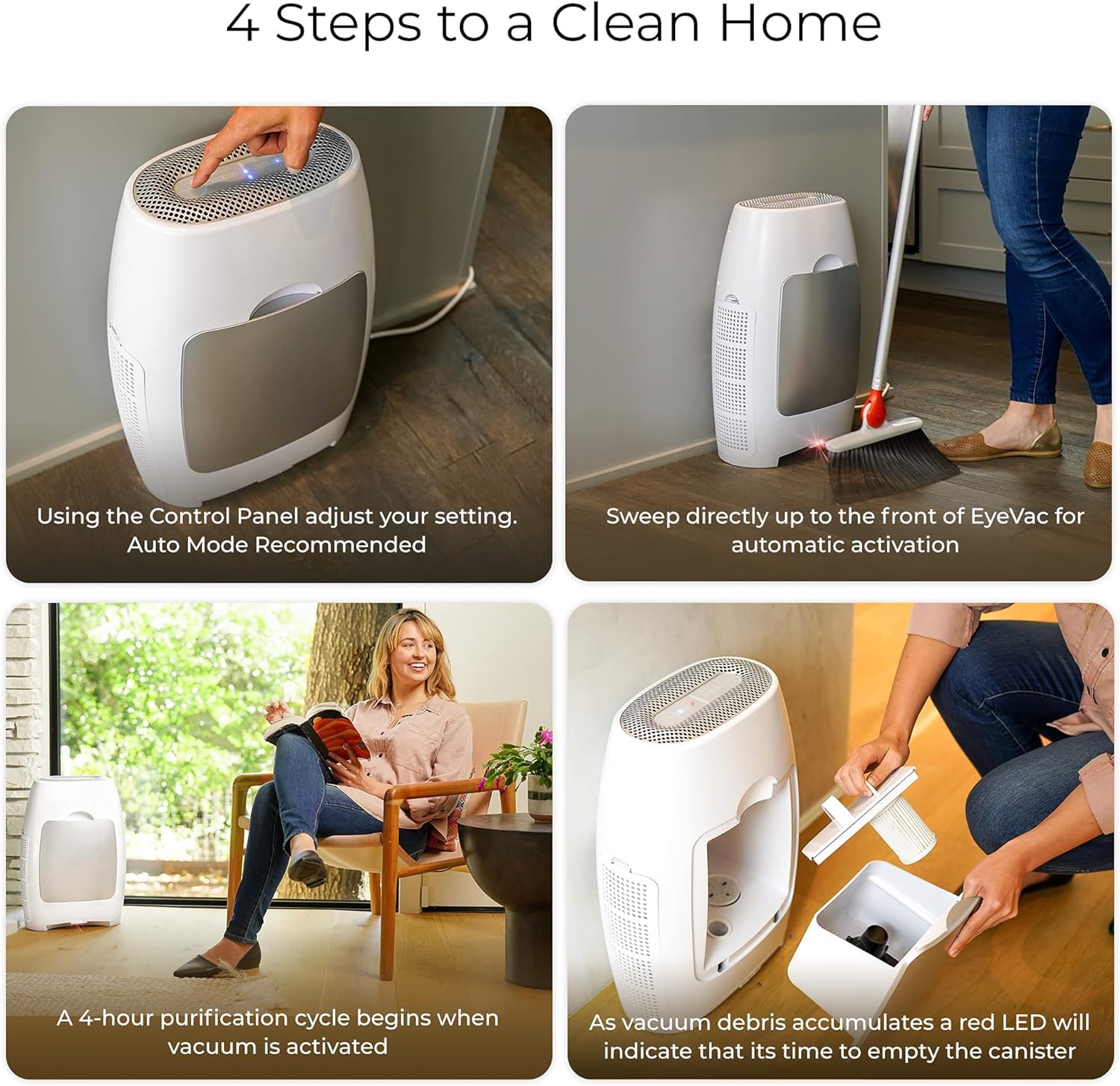 4 Steps to a Clean Home

Using the Control Panel adjust your setting. Auto Mode Recommended

Sweep directly up to the front of EyeVac for automatic activation

A 4-hour purification cycle begins when vacuum is activated

As vacuum debris accumulates a red LED will indicate that its time to empty the canister