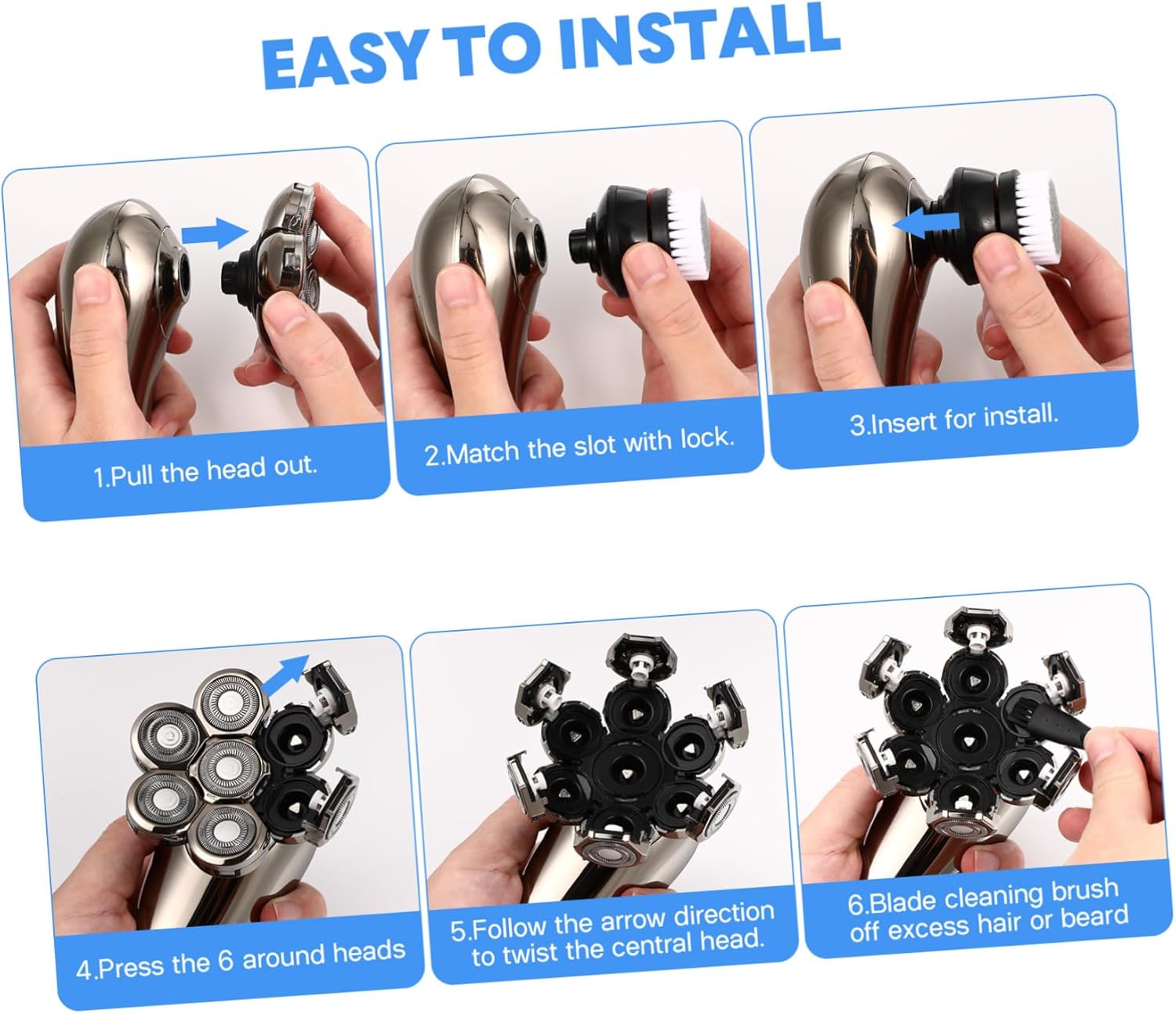 EASY TO INSTALL

1.Pull the head out.

2.Match the slot with lock.

3.Insert for install.

4.Press the 6 around heads

5.Follow the arrow direction to twist the central head.

6.Blade cleaning brush off excess hair or beard