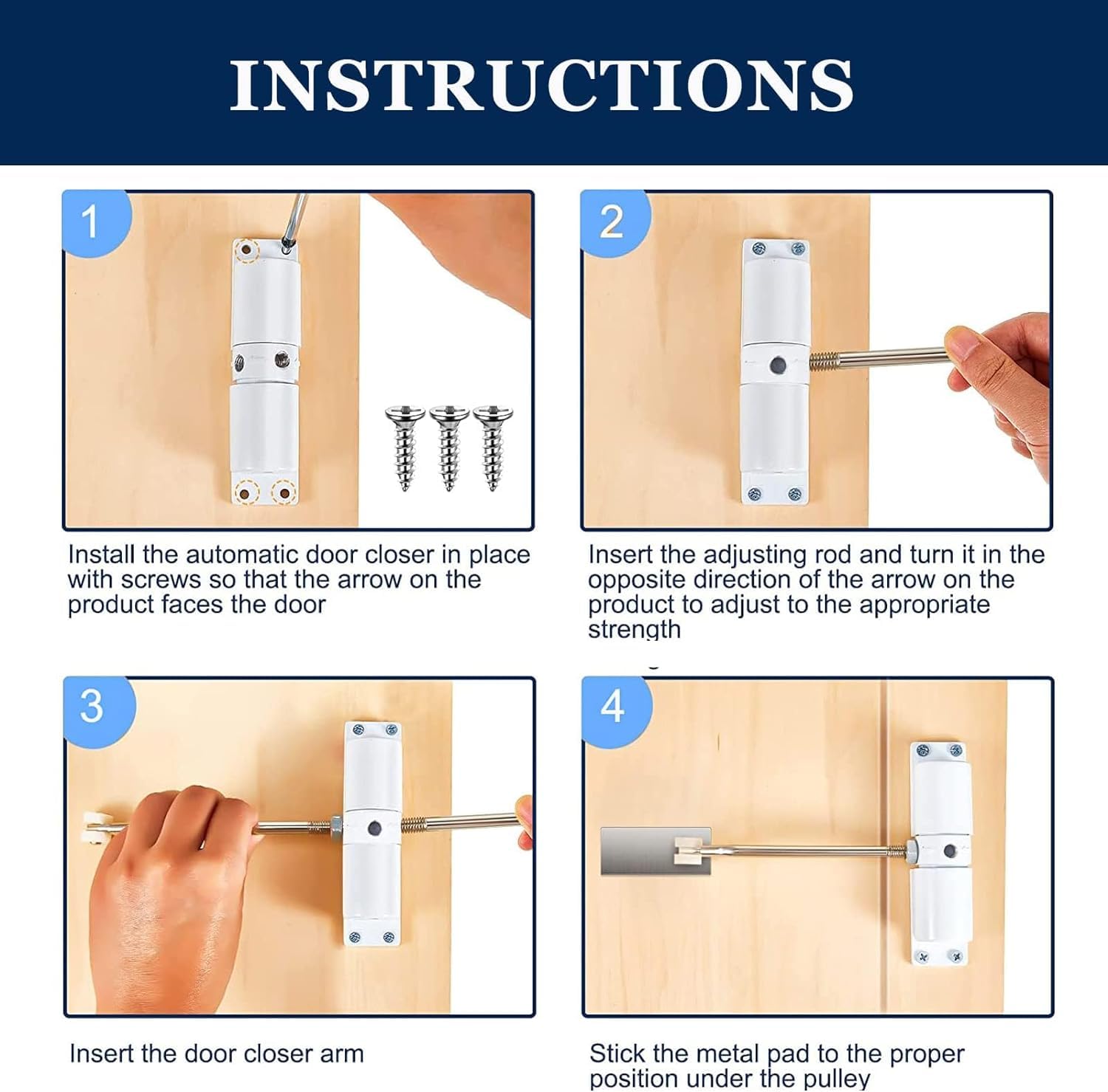 INSTRUCTIONS

1

Install the automatic door closer in place with screws so that the arrow on the product faces the door

2

Insert the adjusting rod and turn it in the opposite direction of the arrow on the product to adjust to the appropriate strength

3

Insert the door closer arm

4

Stick the metal pad to the proper position under the pulley