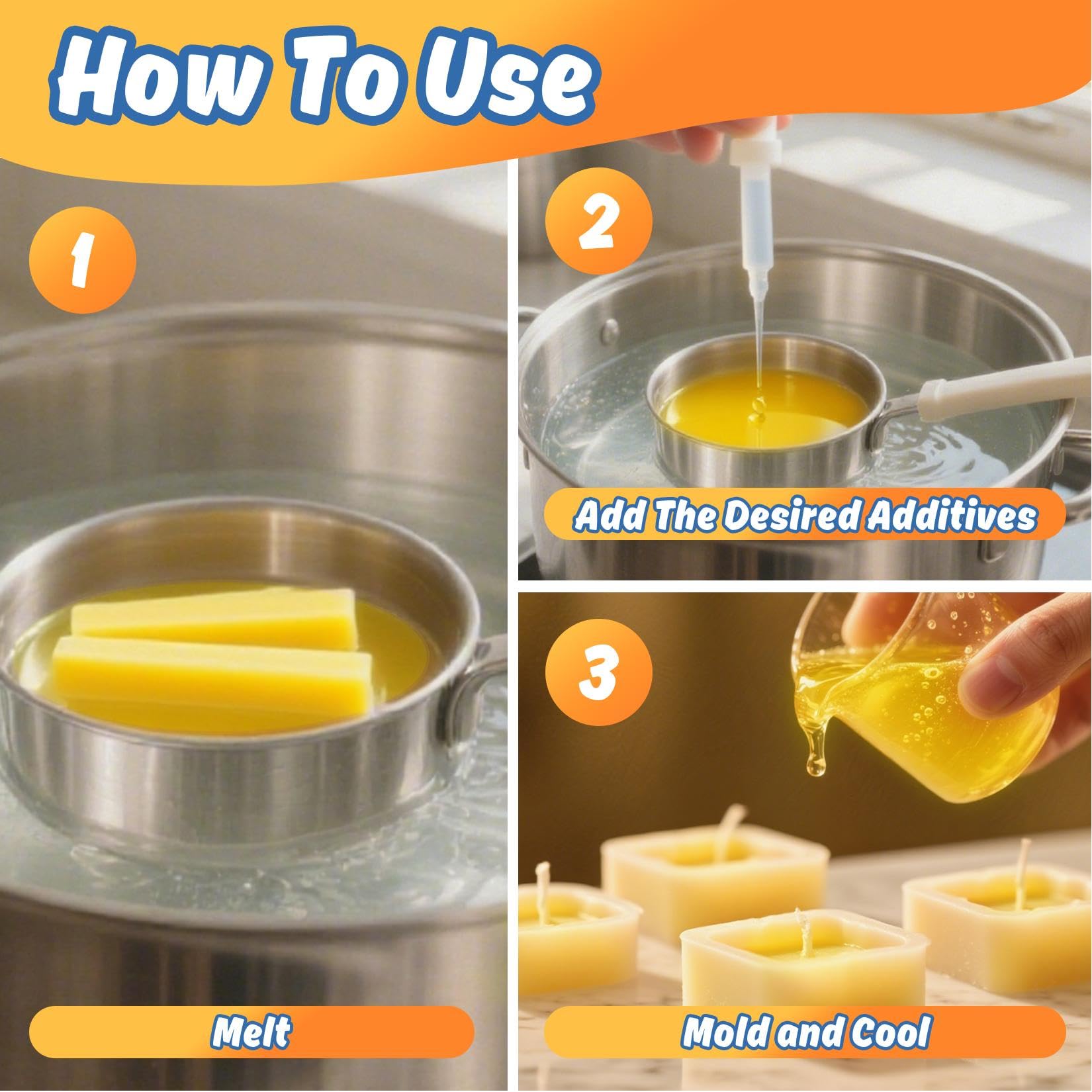 How To Use

1

Melt

2

Add The Desired Additives

3

Mold and Cool