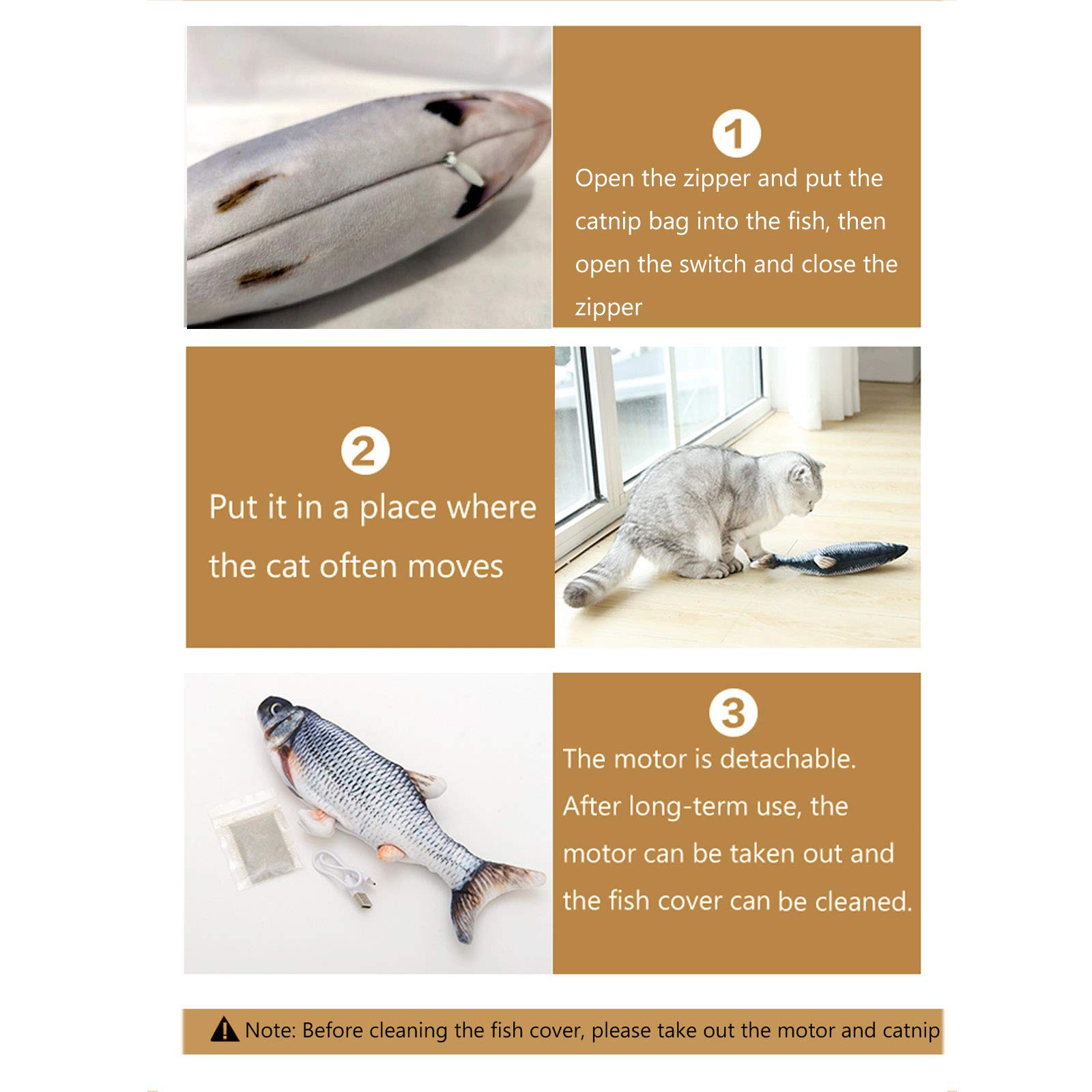 1
Open the zipper and put the catnip bag into the fish, then open the switch and close the zipper

2
Put it in a place where the cat often moves

3
The motor is detachable. After long-term use, the motor can be taken out and the fish cover can be cleaned.

Note: Before cleaning the fish cover, please take out the motor and catnip