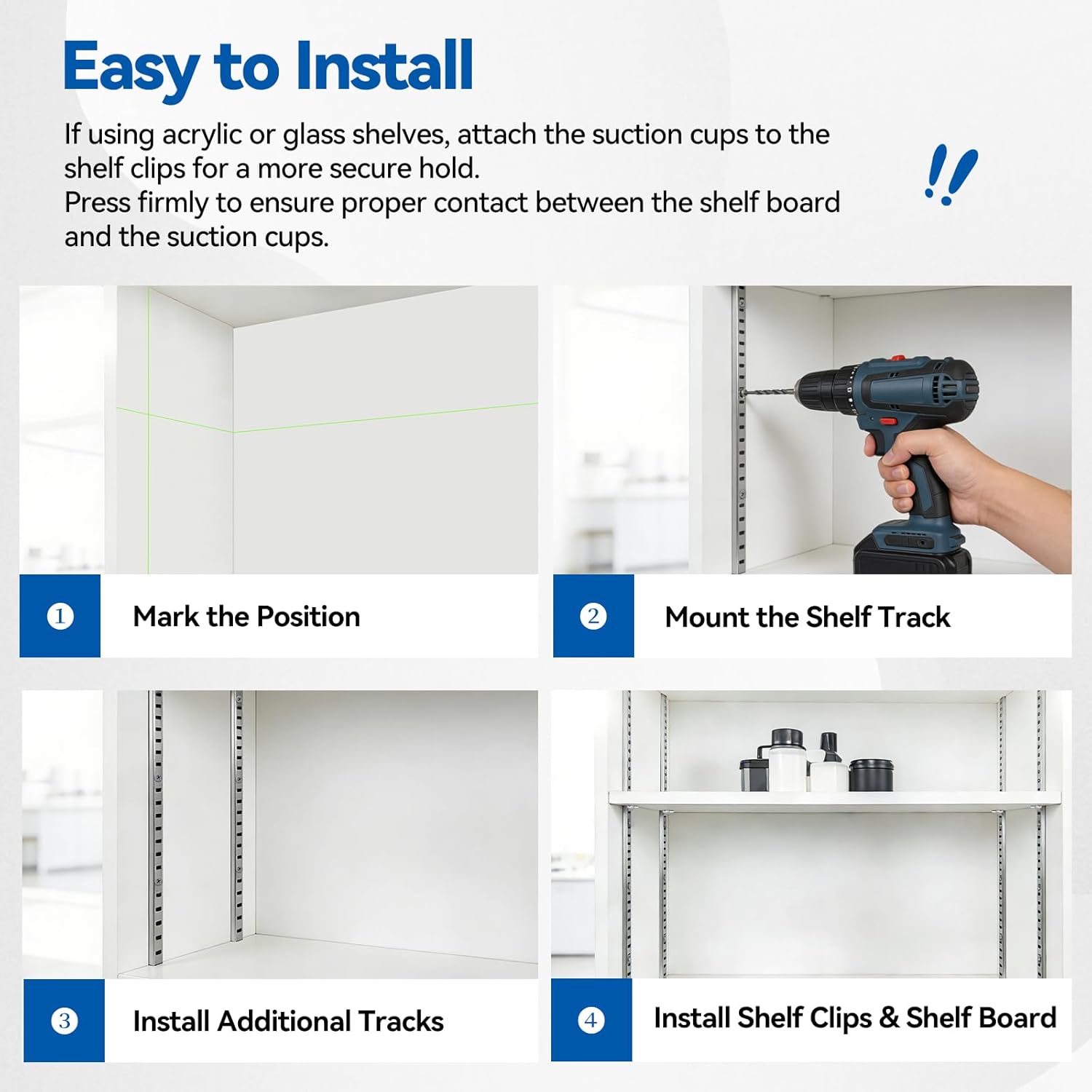 Easy to Install

If using acrylic or glass shelves, attach the suction cups to the shelf clips for a more secure hold.
Press firmly to ensure proper contact between the shelf board and the suction cups.

!!

1 Mark the Position

2 Mount the Shelf Track

3 Install Additional Tracks

4 Install Shelf Clips & Shelf Board