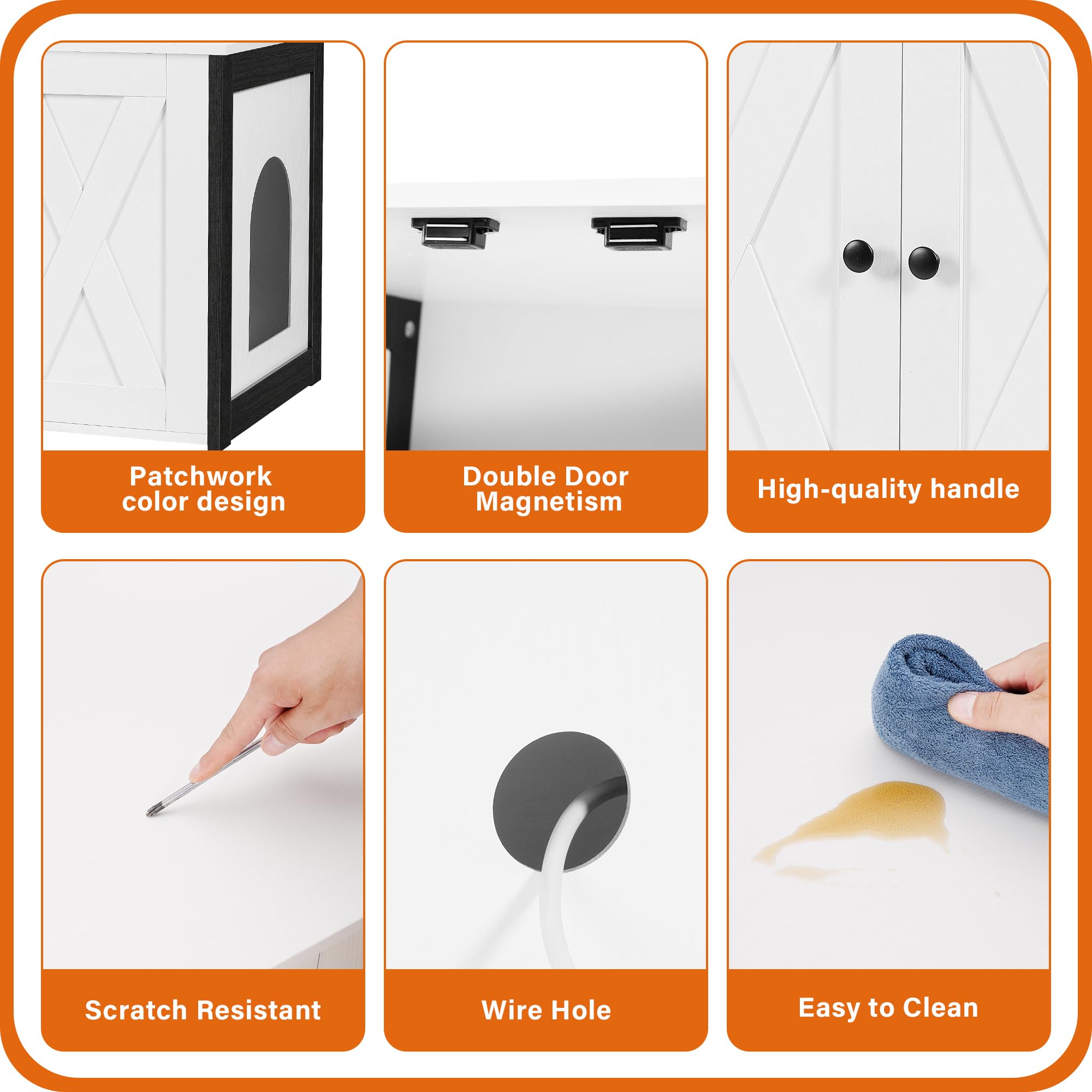 Patchwork color design

Double Door Magnetism

High-quality handle

Scratch Resistant

Wire Hole

Easy to Clean