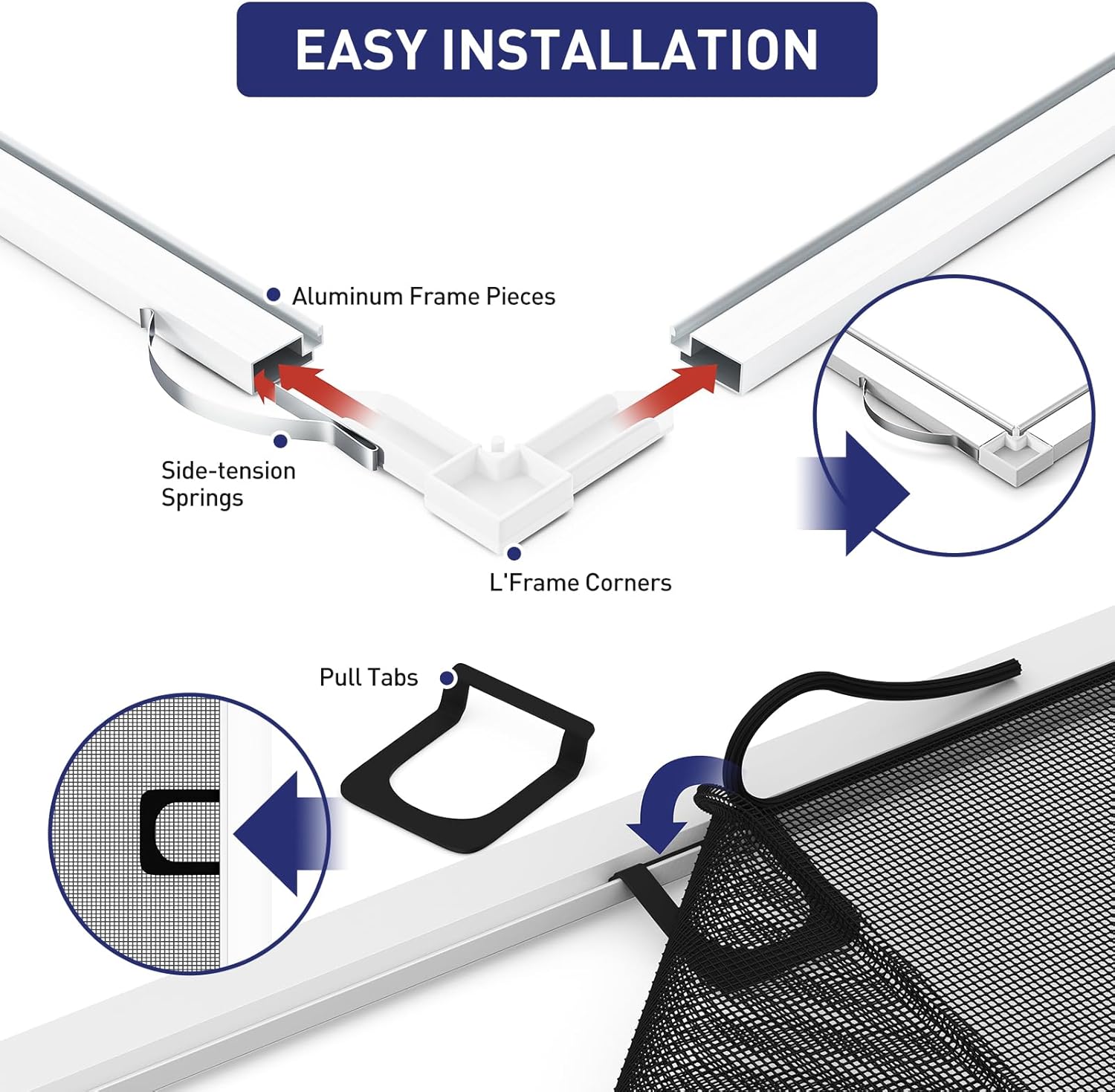 EASY INSTALLATION

Aluminum Frame Pieces

Side-tension Springs

L'Frame Corners

Pull Tabs