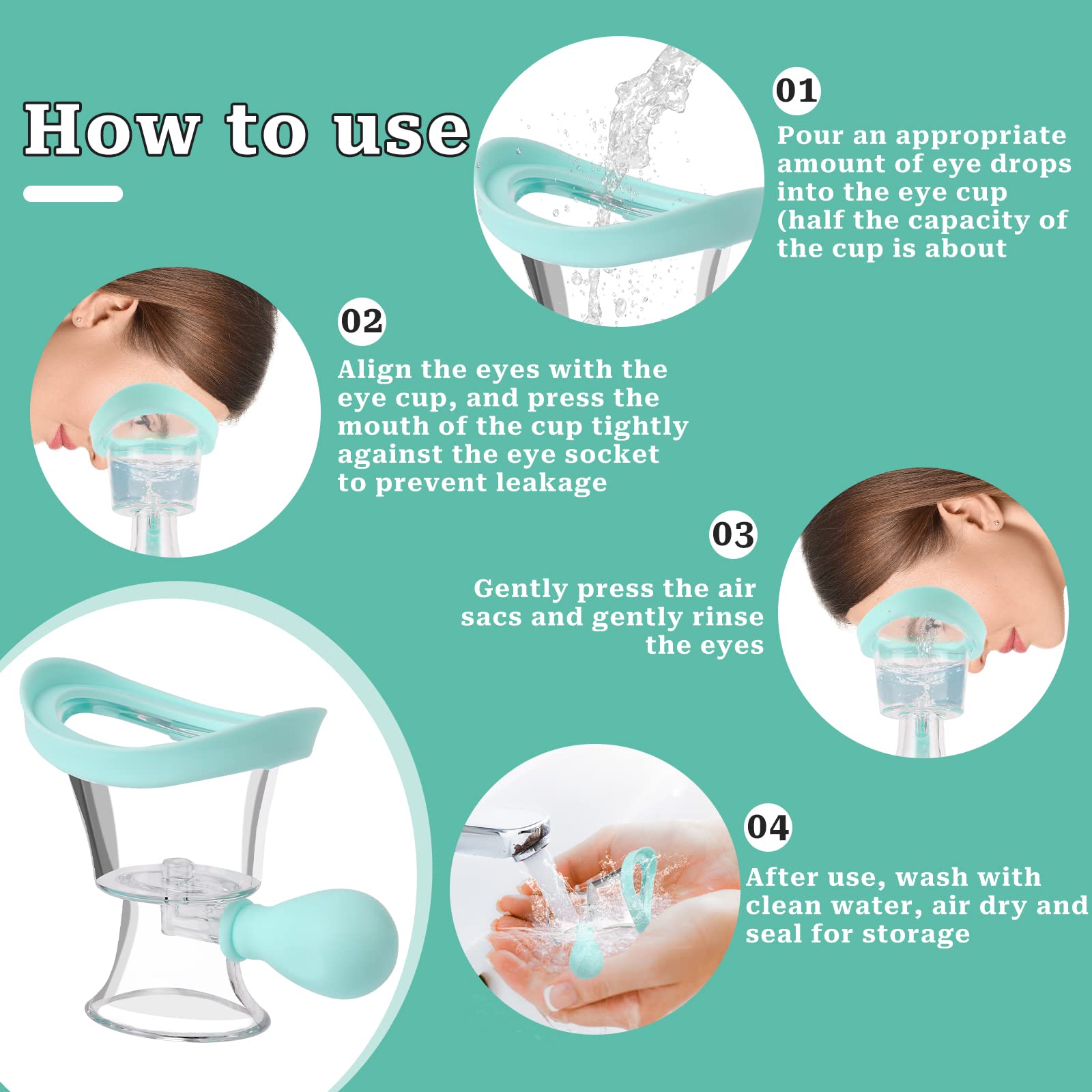 How to use

01

Pour an appropriate amount of eye drops into the eye cup (half the capacity of the cup is about

02

Align the eyes with the eye cup, and press the mouth of the cup tightly against the eye socket to prevent leakage

03

Gently press the air sacs and gently rinse the eyes

04

After use, wash with clean water, air dry and seal for storage