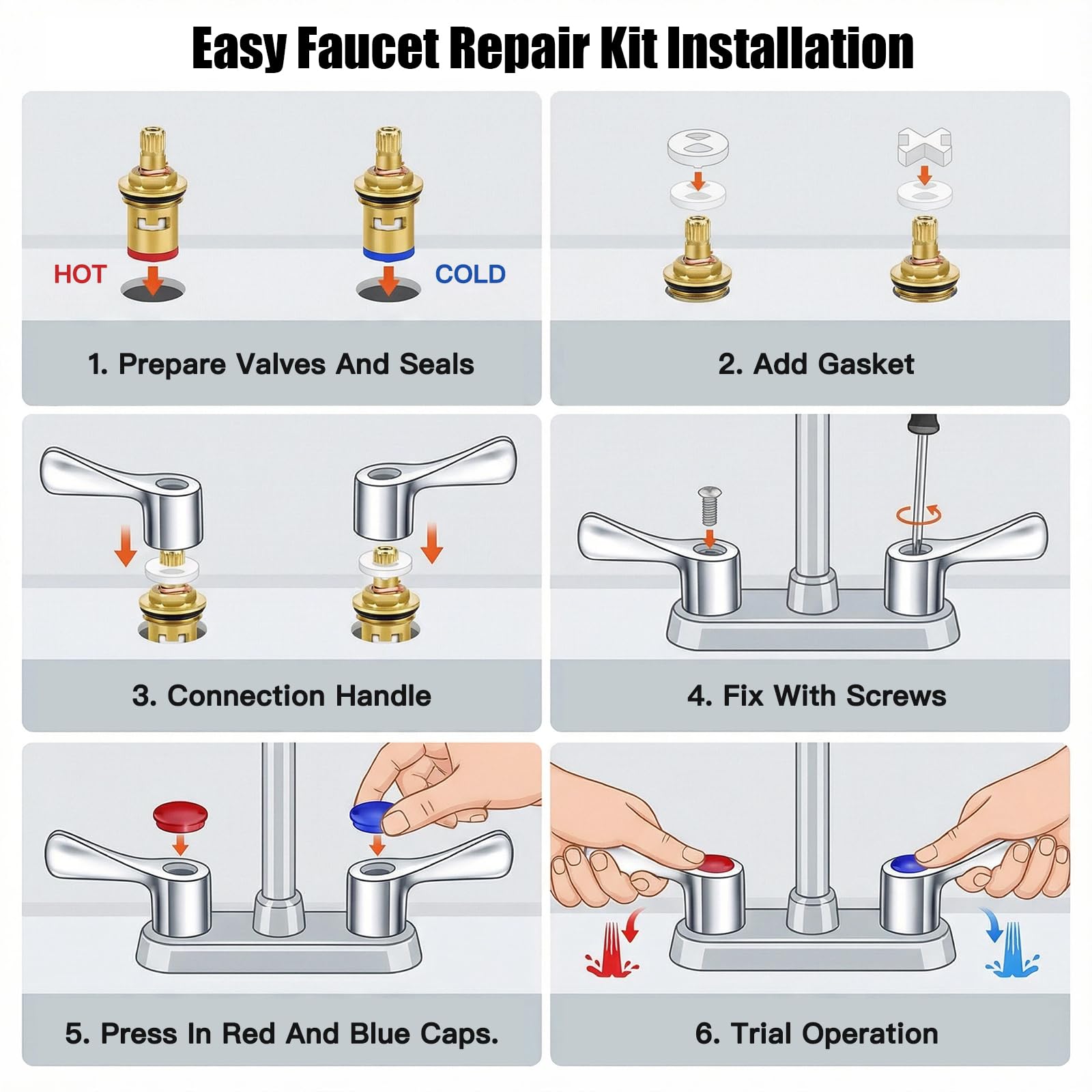 Easy Faucet Repair Kit Installation

HOT

COLD

1. Prepare Valves And Seals

2. Add Gasket

3. Connection Handle

4. Fix With Screws

5. Press In Red And Blue Caps.

6. Trial Operation