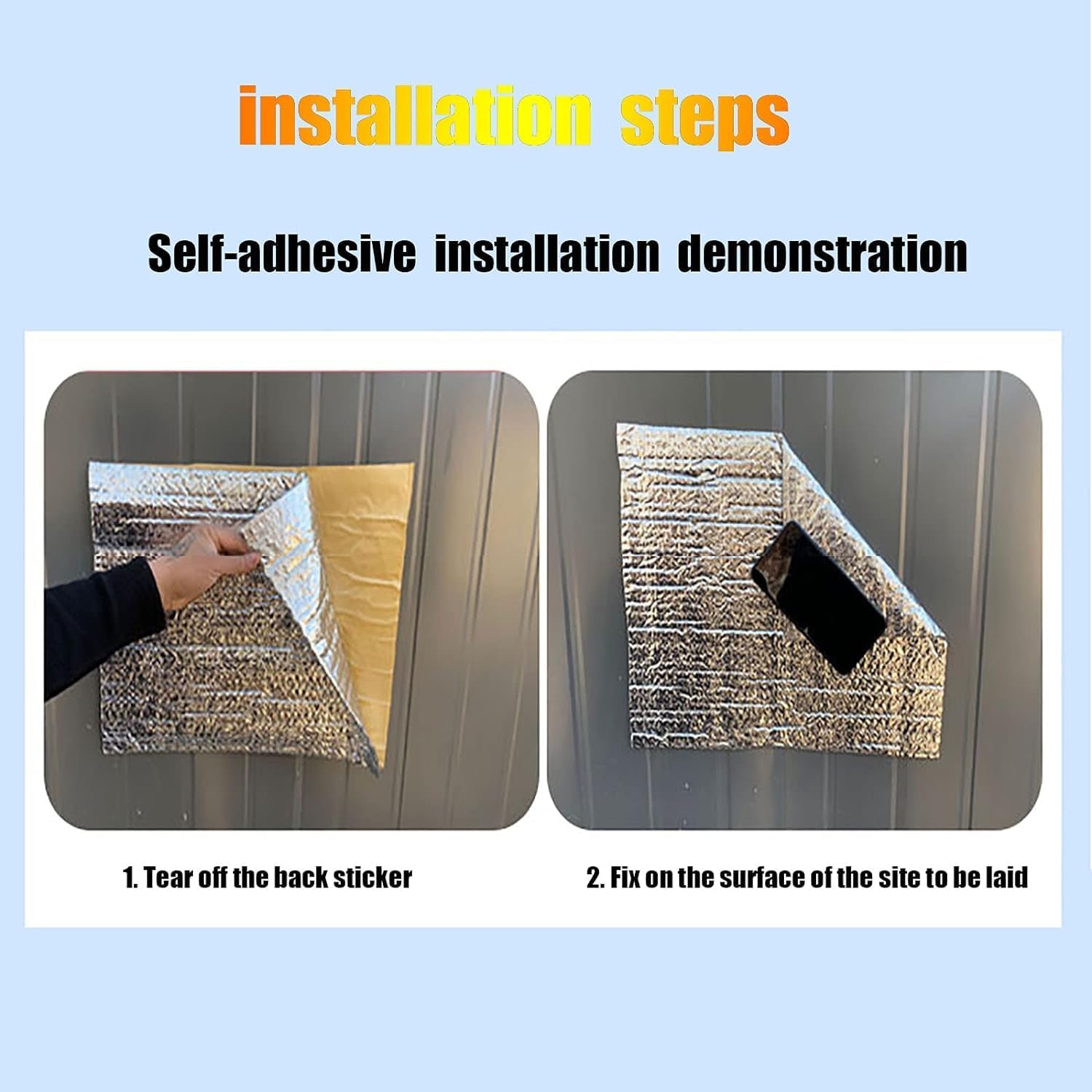 installation steps

Self-adhesive installation demonstration

1. Tear off the back sticker

2. Fix on the surface of the site to be laid