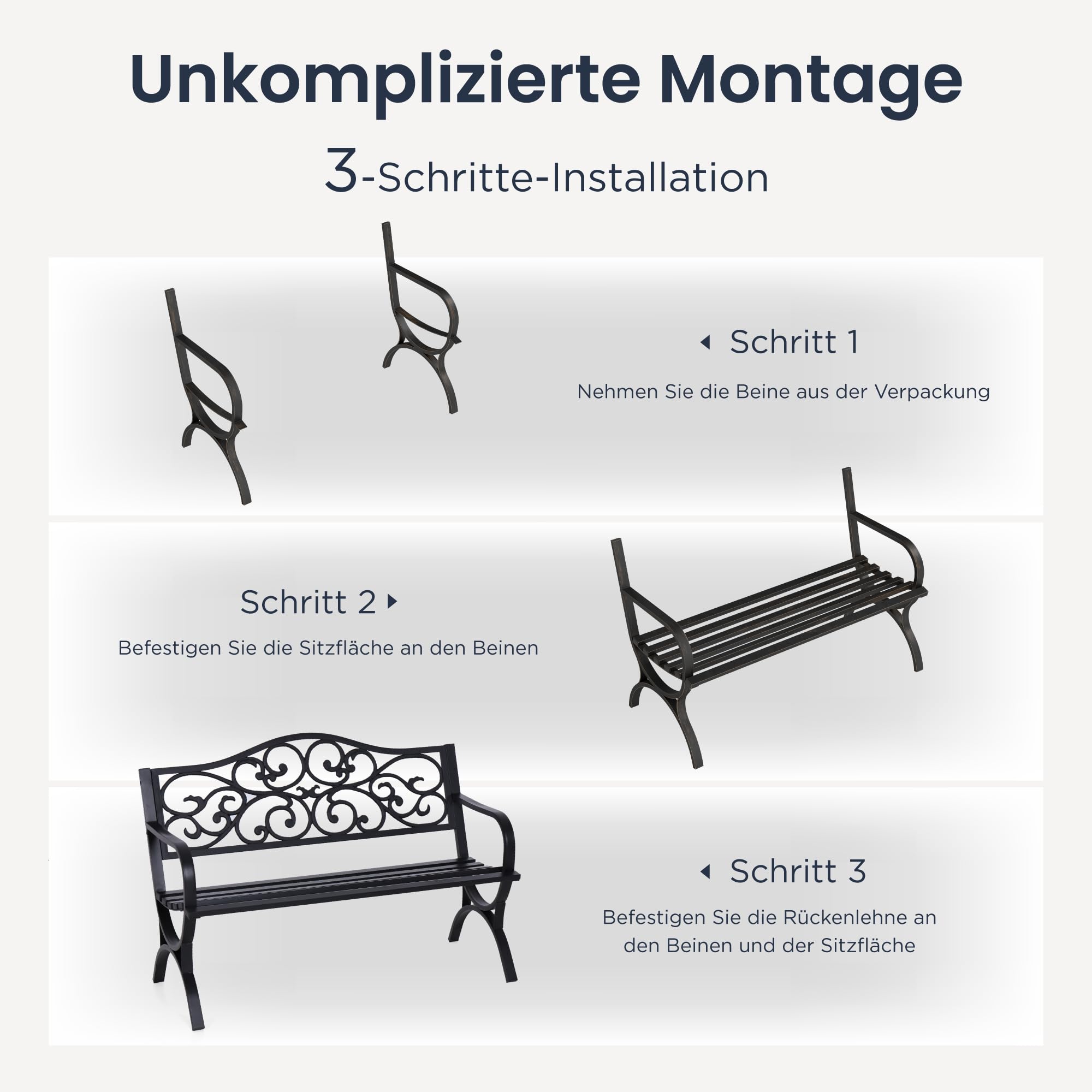 Unkomplizierte Montage

3-Schritte-Installation

Schritt 1

Nehmen Sie die Beine aus der Verpackung

Schritt 2

Befestigen Sie die Sitzfläche an den Beinen

Schritt 3

Befestigen Sie die Rückenlehne an den Beinen und der Sitzfläche