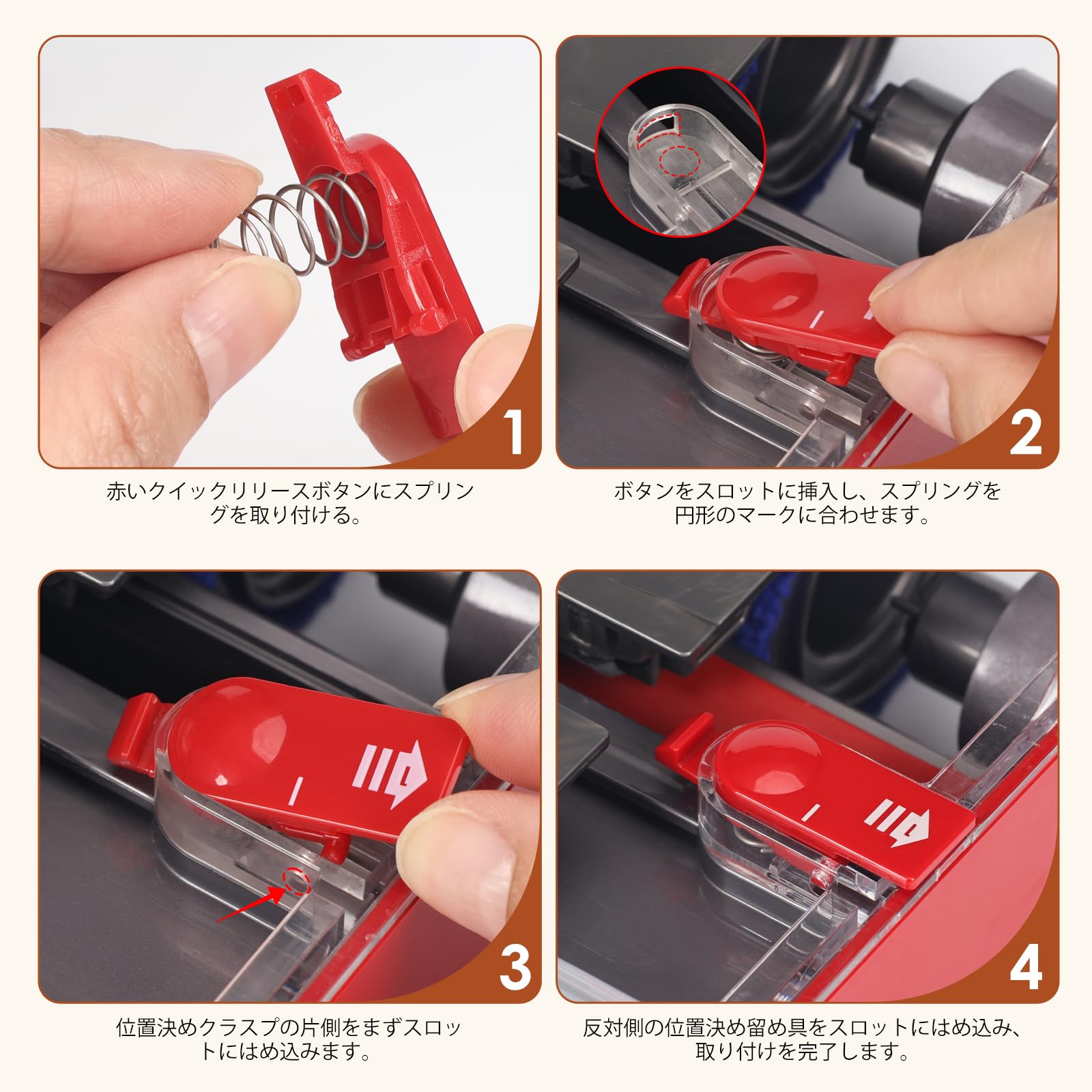 1

赤いクイックリリースボタンにスプリングを取り付ける。

2

ボタンをスロットに挿入し、スプリングを円形のマークに合わせます。

3

位置決めクラスプの片側をまずスロットにはめ込みます。

4

反対側の位置決め留め具をスロットにはめ込み、取り付けを完了します。