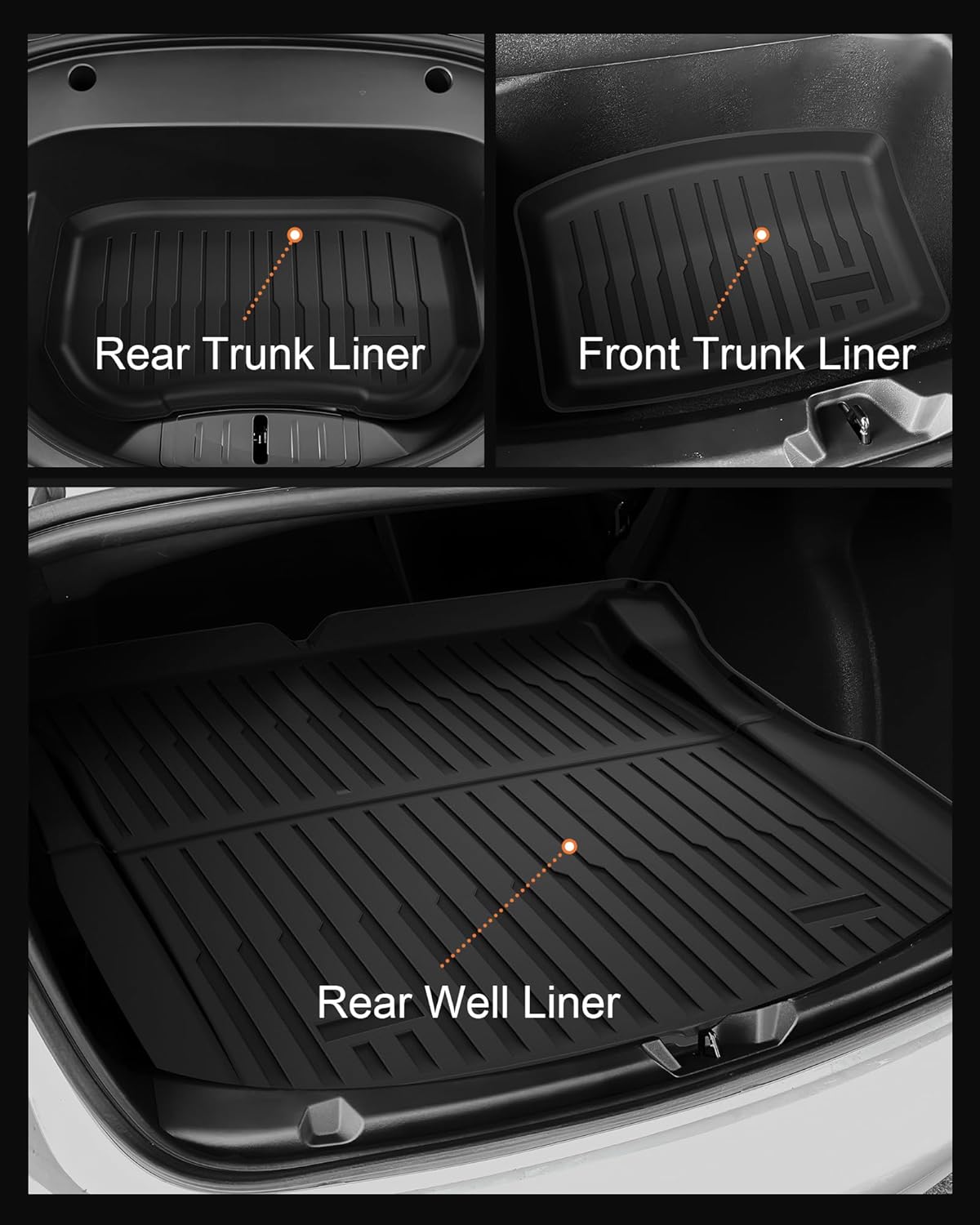 Rear Trunk Liner

Front Trunk Liner

Rear Well Liner