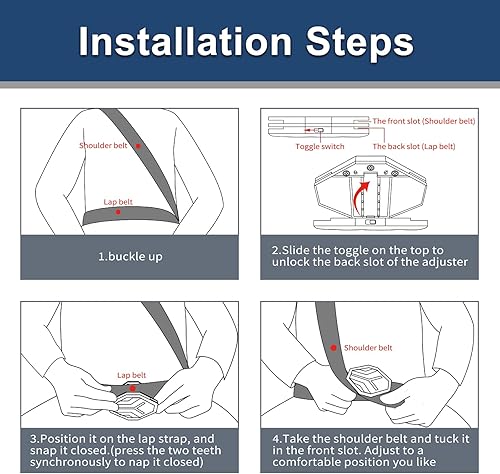 Installation Steps

Shoulder belt

Lap belt

1.buckle up

The front slot (Shoulder belt)

Toggle switch

The back slot (Lap belt)

2.Slide the toggle on the top to unlock the back slot of the adjuster

Lap belt

3.Position it on the lap strap, and snap it closed.(press the two teeth synchronously to nap it closed)

Shoulder belt

4.Take the shoulder belt and tuck it in the front slot. Adjust to a comfortable position you like