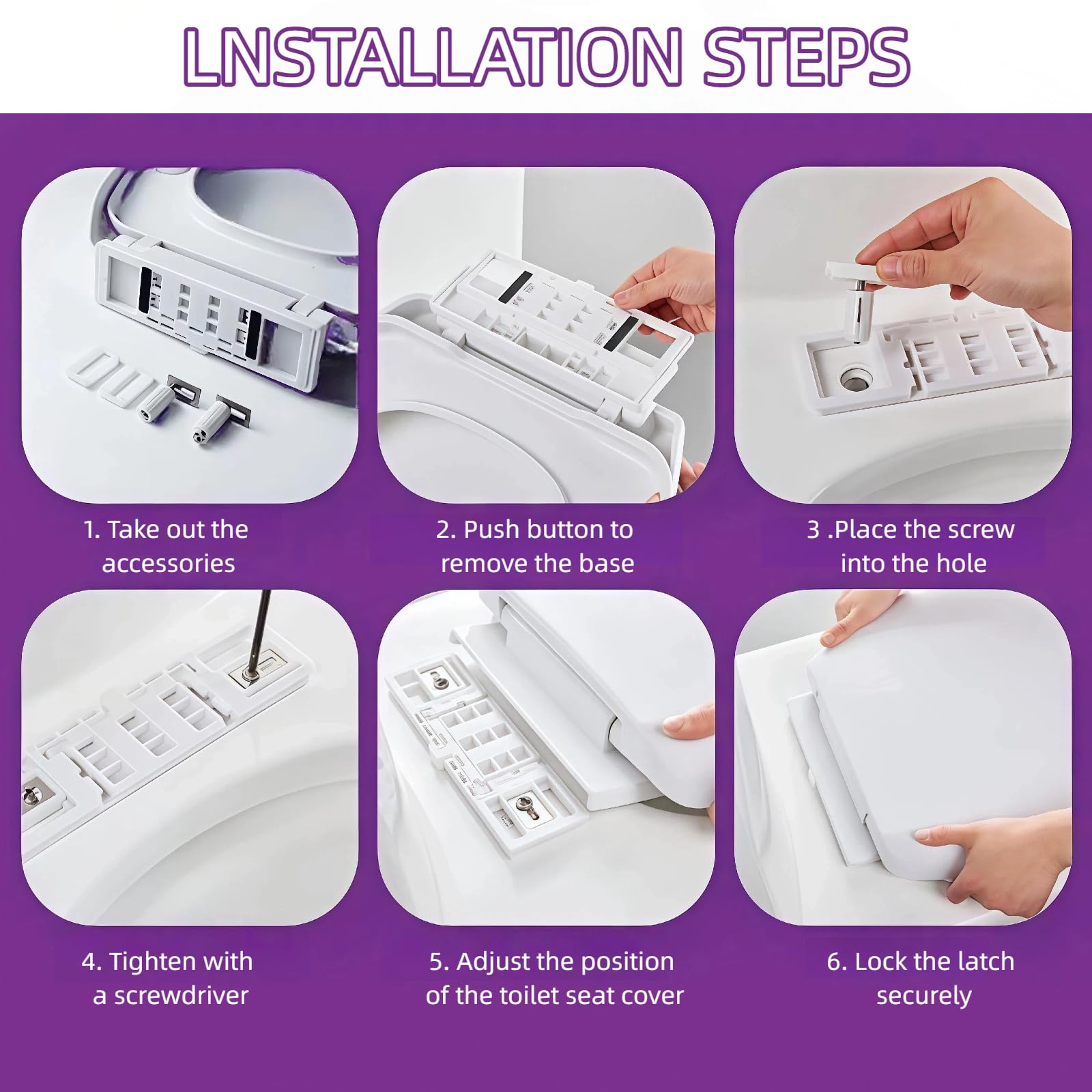 LNSTALLATION STEPS

1. Take out the accessories

2. Push button to remove the base

3 .Place the screw into the hole

4. Tighten with a screwdriver

5. Adjust the position of the toilet seat cover

6. Lock the latch securely