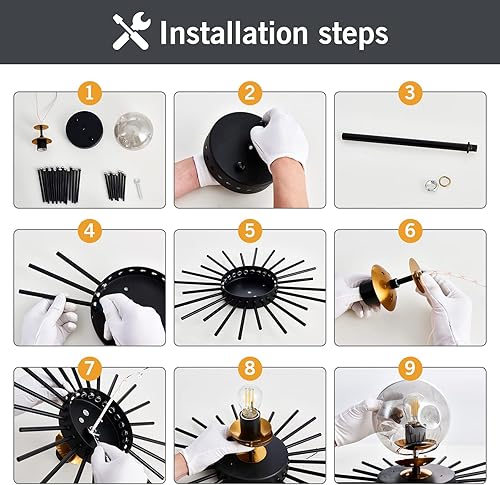 Installation steps

1

2

3

4

5

6

7

8

9