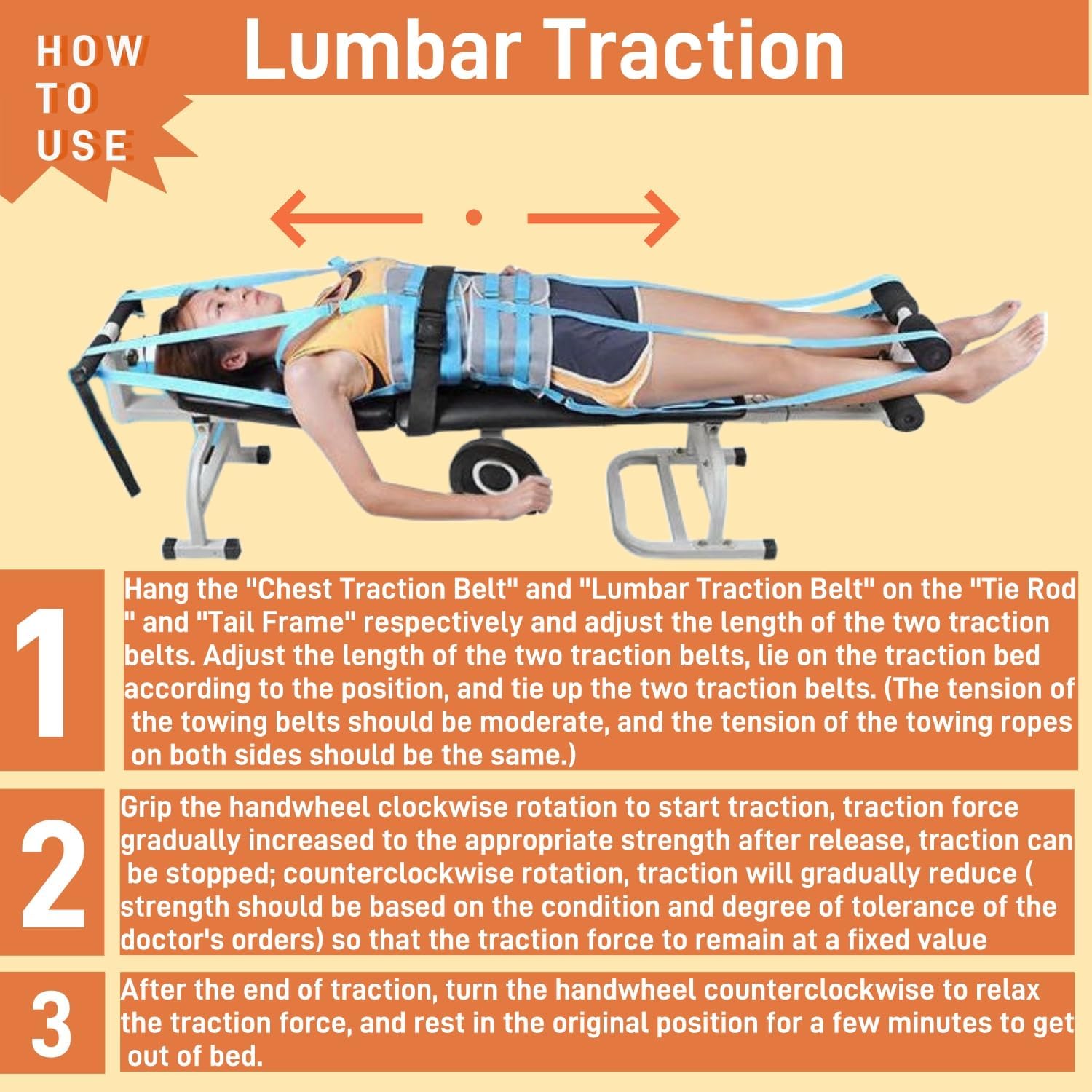 HOW
TO
USE

Lumbar Traction

1

Hang the "Chest Traction Belt" and "Lumbar Traction Belt" on the "Tie Rod " and "Tail Frame" respectively and adjust the length of the two traction belts. Adjust the length of the two traction belts, lie on the traction bed according to the position, and tie up the two traction belts. (The tension of the towing belts should be moderate, and the tension of the towing ropes on both sides should be the same.)

2

Grip the handwheel clockwise rotation to start traction, traction force gradually increased to the appropriate strength after release, traction can be stopped; counterclockwise rotation, traction will gradually reduce ( strength should be based on the condition and degree of tolerance of the doctor's orders) so that the traction force to remain at a fixed value

3

After the end of traction, turn the handwheel counterclockwise to relax the traction force, and rest in the original position for a few minutes to get out of bed.