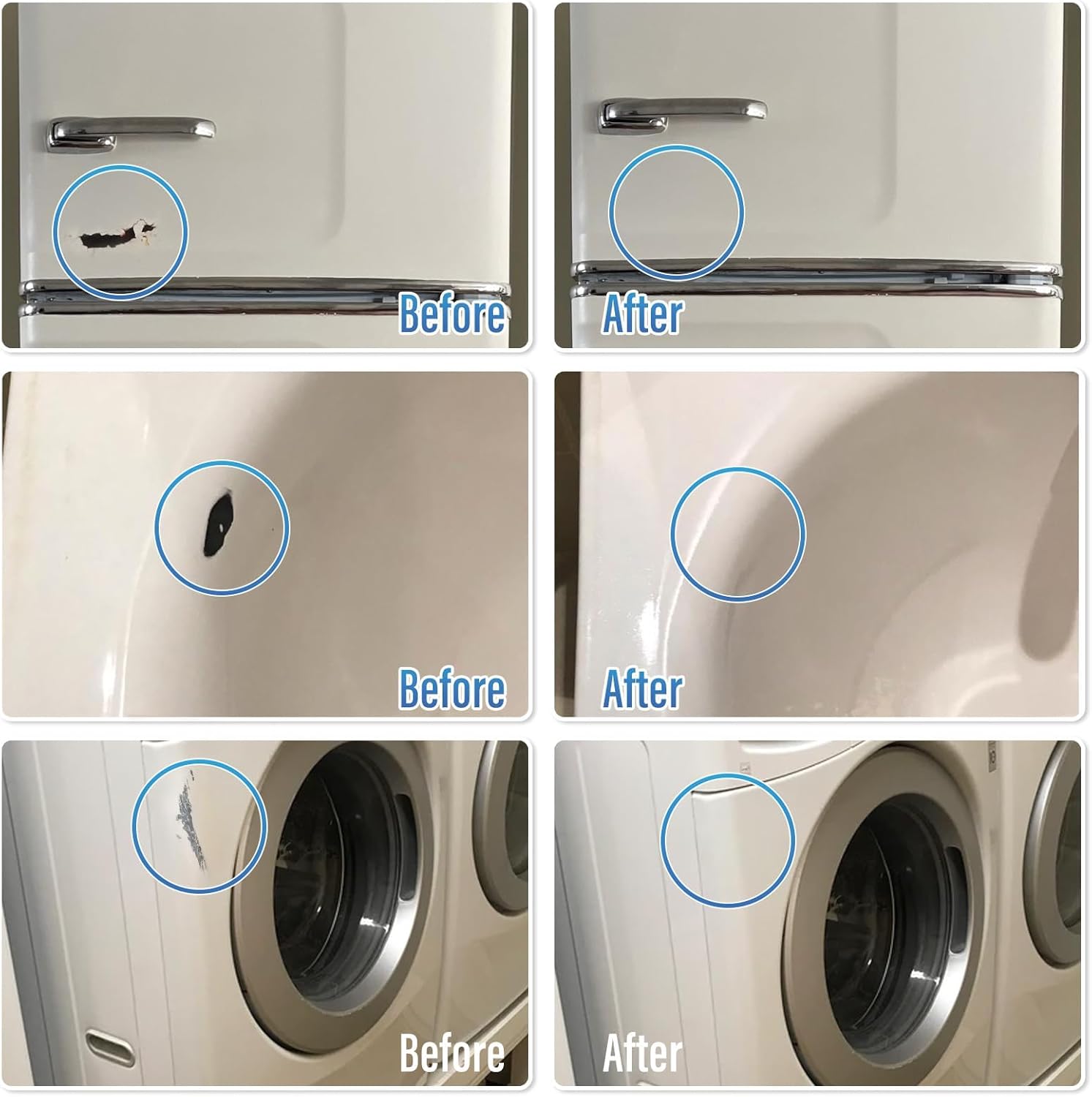 Before

After

Before

After

Before

After