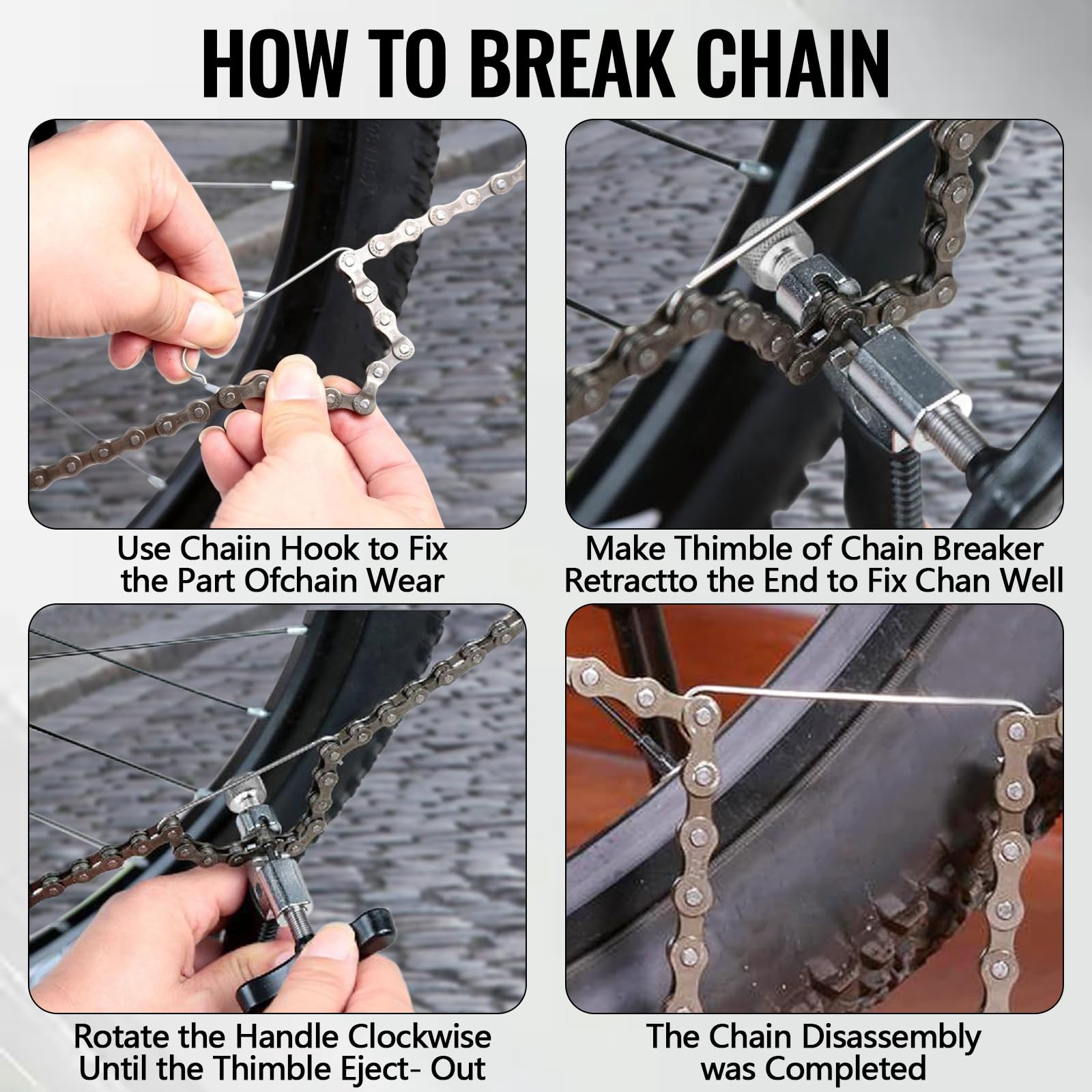 HOW TO BREAK CHAIN

Use Chaiin Hook to Fix the Part Ofchain Wear

Make Thimble of Chain Breaker Retractto the End to Fix Chan Well

Rotate the Handle Clockwise Until the Thimble Eject- Out

The Chain Disassembly was Completed