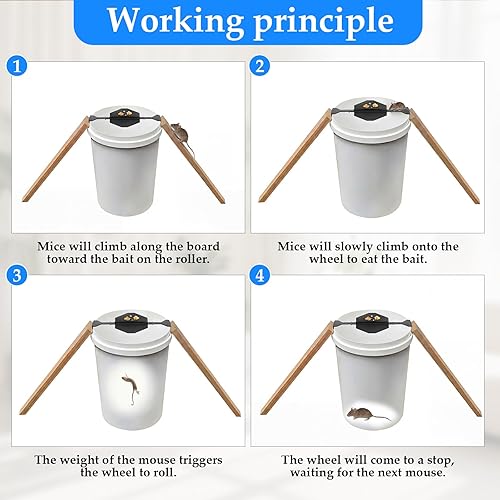 Working principle

1

Mice will climb along the board toward the bait on the roller.

2

Mice will slowly climb onto the wheel to eat the bait.

3

The weight of the mouse triggers the wheel to roll.

4

The wheel will come to a stop, waiting for the next mouse.