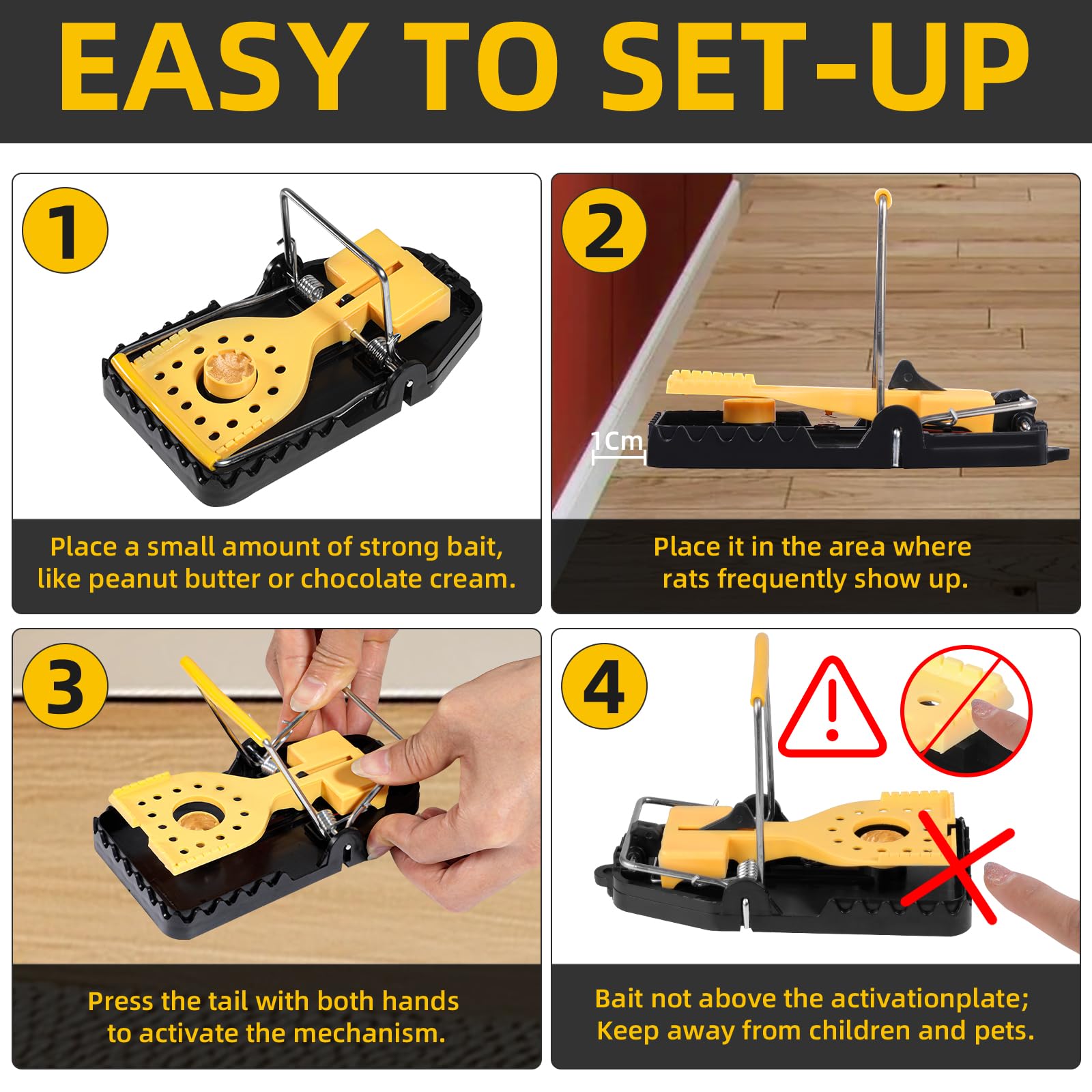 EASY TO SET-UP

1

Place a small amount of strong bait, like peanut butter or chocolate cream.

2

1Cm

Place it in the area where rats frequently show up.

3

Press the tail with both hands to activate the mechanism.

4

Bait not above the activationplate; Keep away from children and pets.