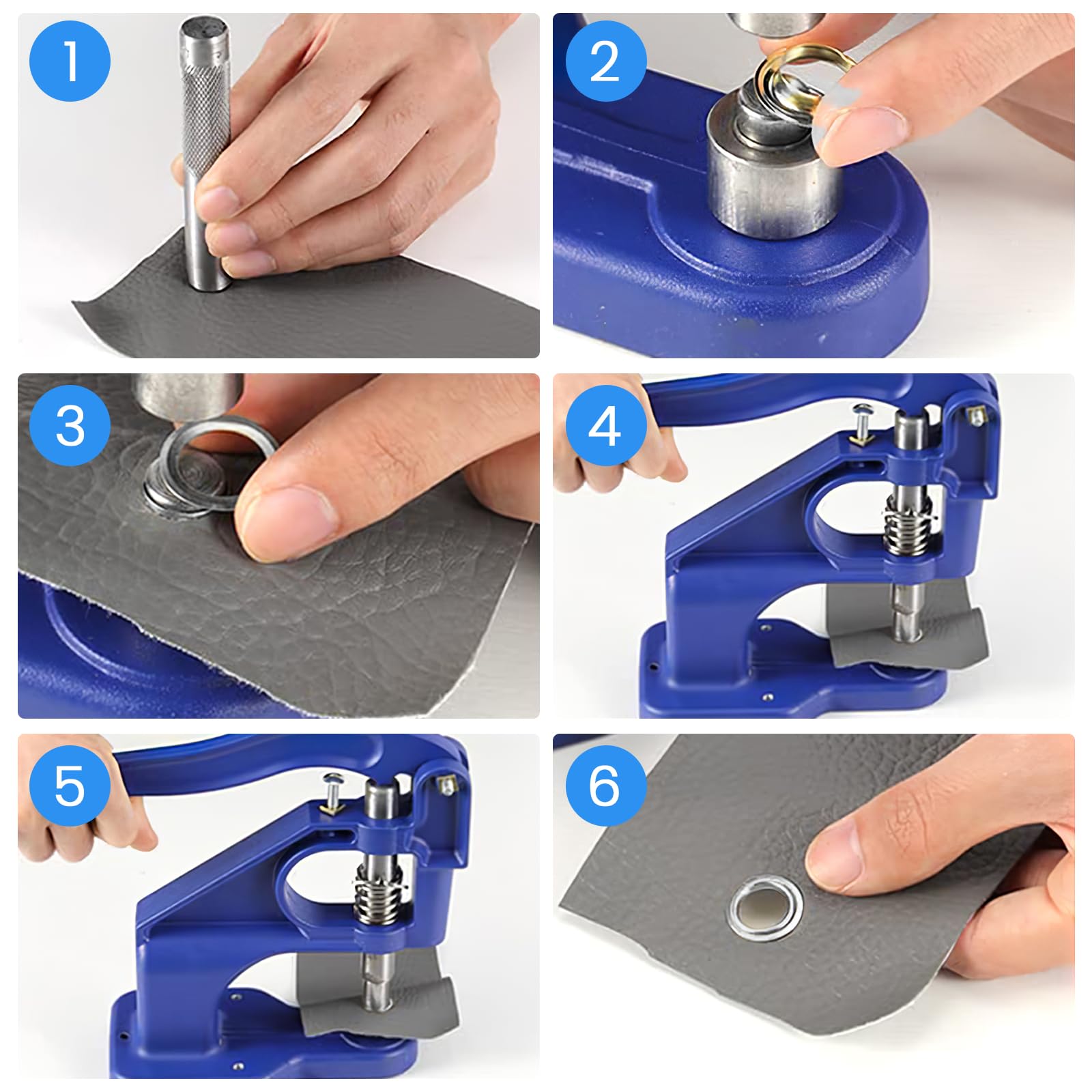 1
2
3
4
5
6