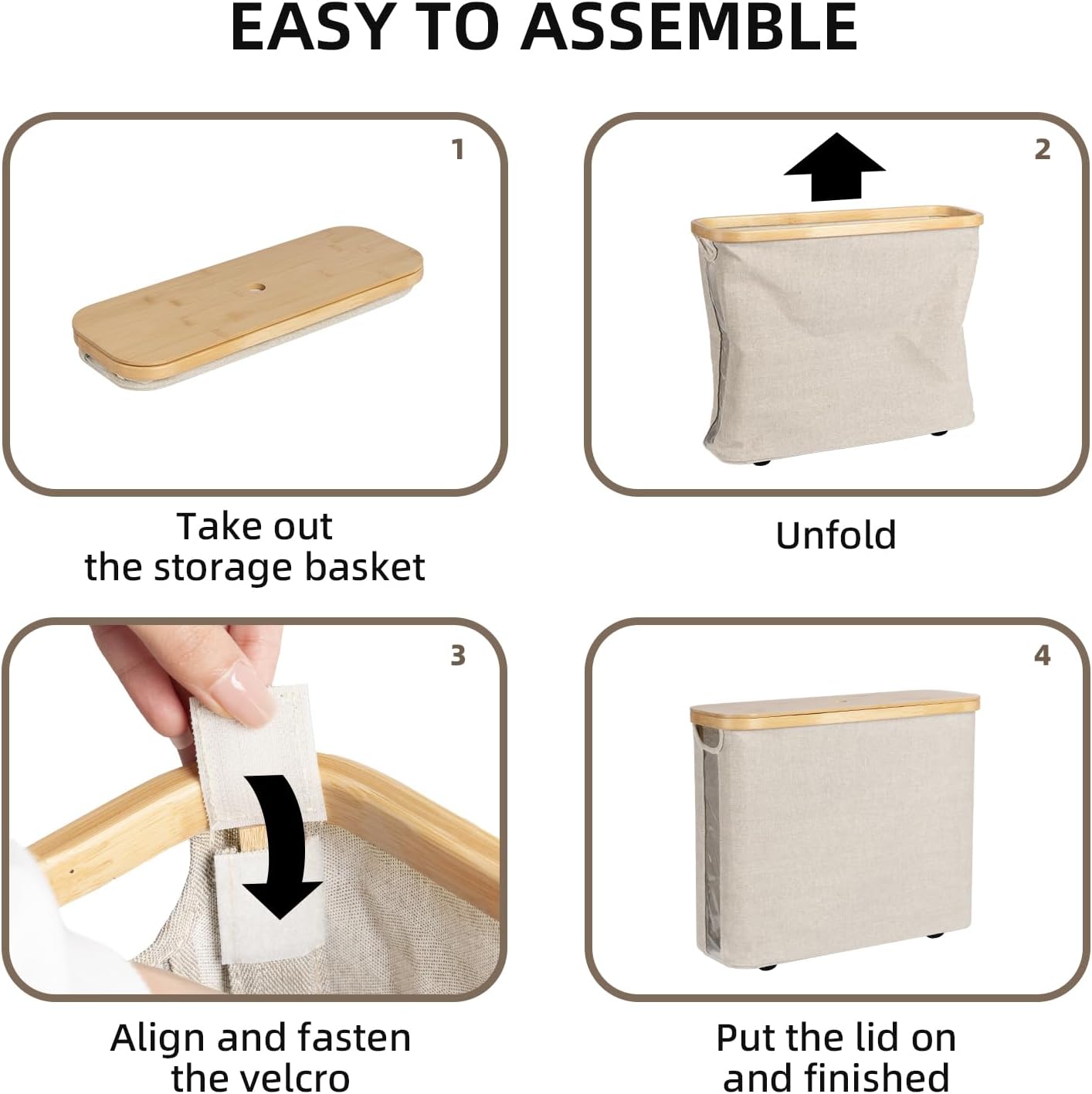 EASY TO ASSEMBLE

1

Take out
the storage basket

2

Unfold

3

Align and fasten
the velcro

4

Put the lid on
and finished