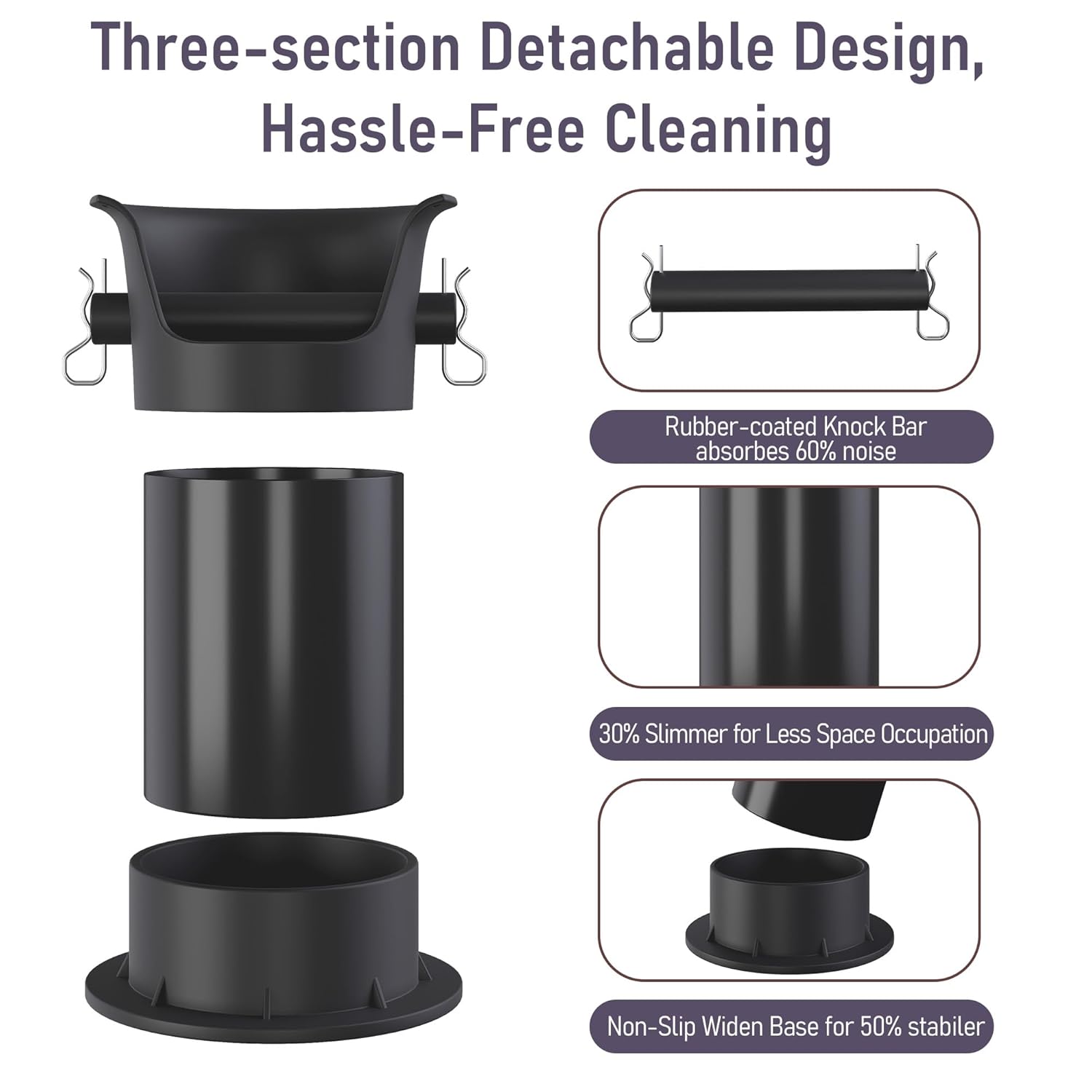 Three-section Detachable Design, Hassle-Free Cleaning

Rubber-coated Knock Bar absorbes 60% noise

30% Slimmer for Less Space Occupation

Non-Slip Widen Base for 50% stabiler