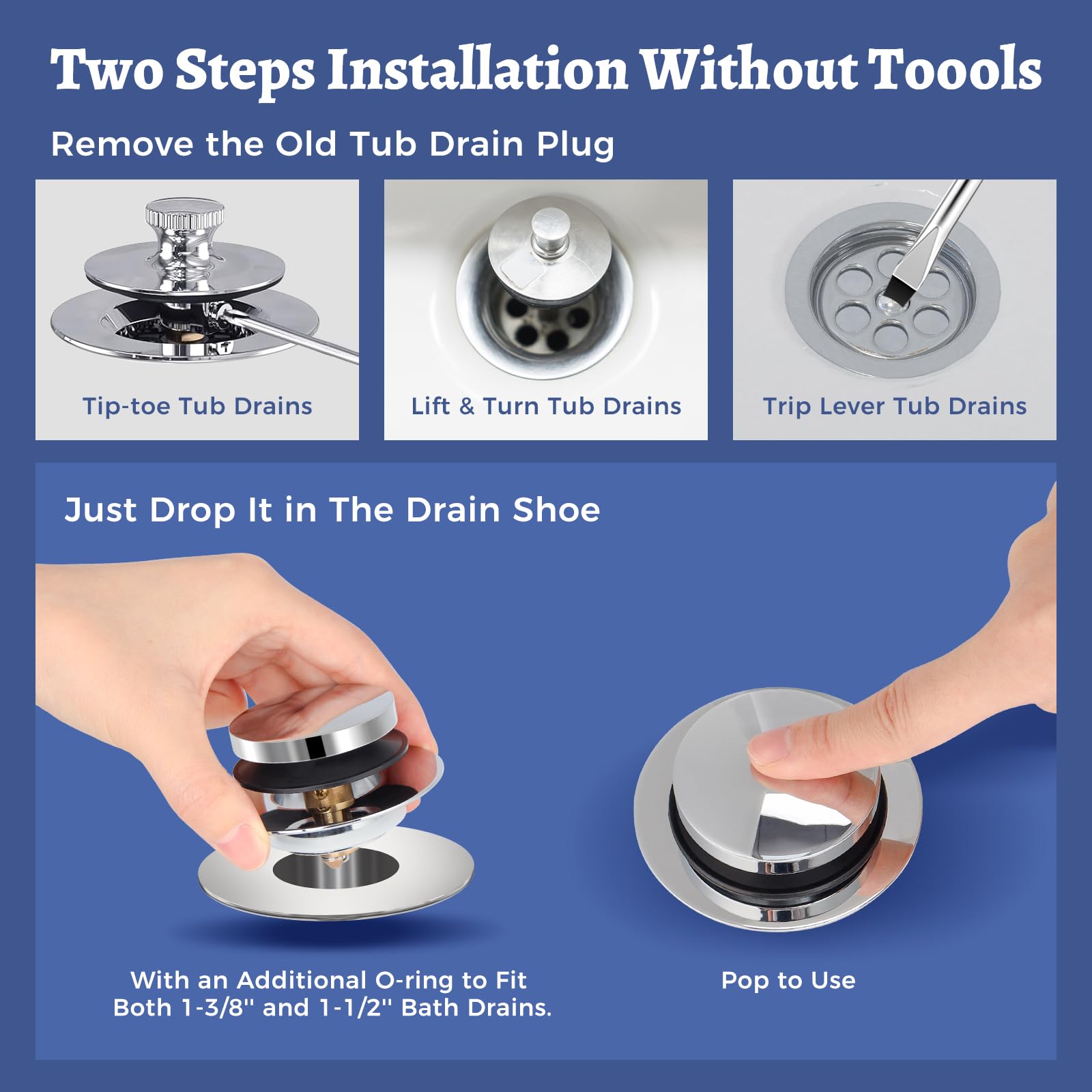 Two Steps Installation Without Toools

Remove the Old Tub Drain Plug

Tip-toe Tub Drains

Lift & Turn Tub Drains

Trip Lever Tub Drains

Just Drop It in The Drain Shoe

With an Additional O-ring to Fit Both 1-3/8" and 1-1/2" Bath Drains.

Pop to Use