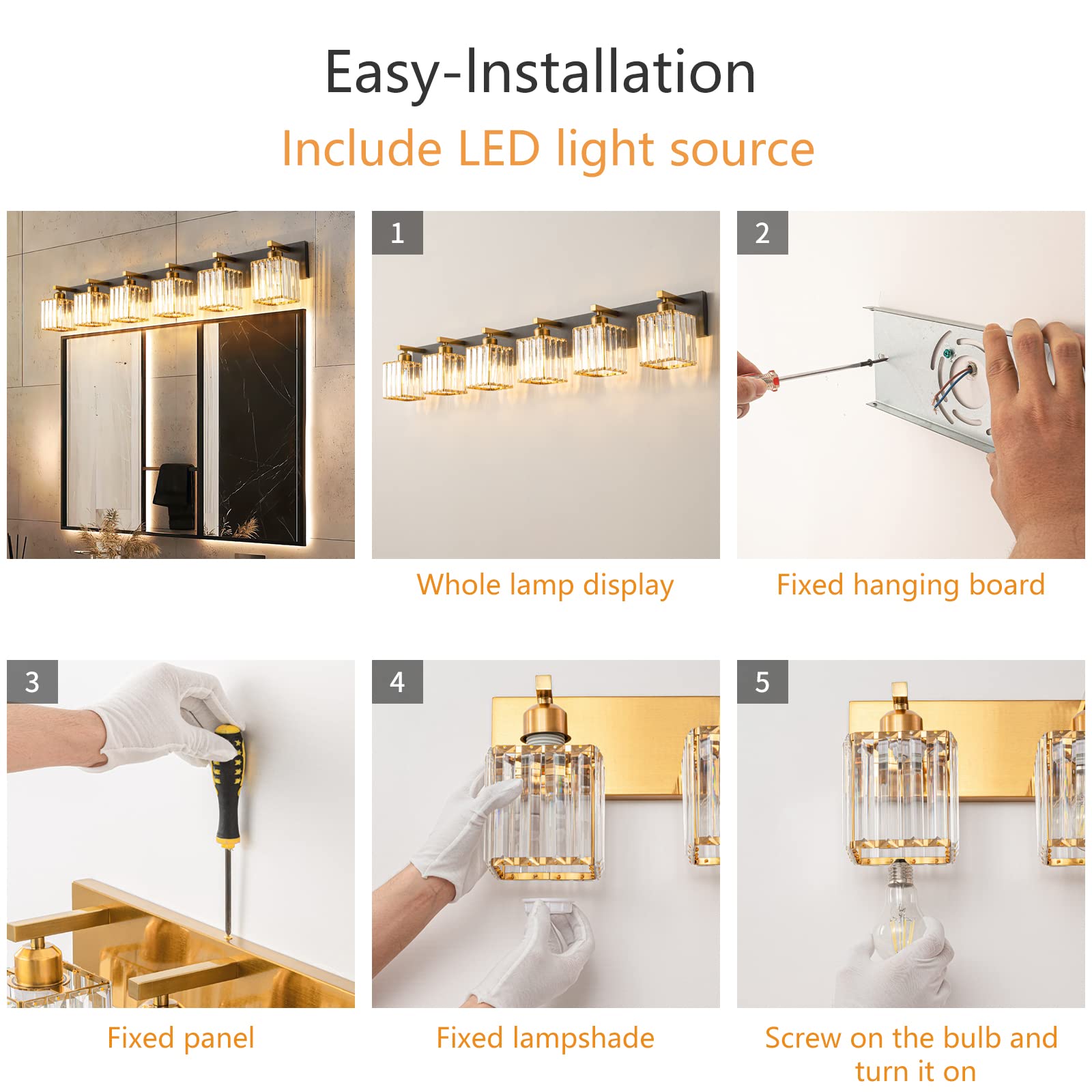 Easy-Installation

Include LED light source

1

Whole lamp display

2

Fixed hanging board

3

Fixed panel

4

Fixed lampshade

5

Screw on the bulb and turn it on