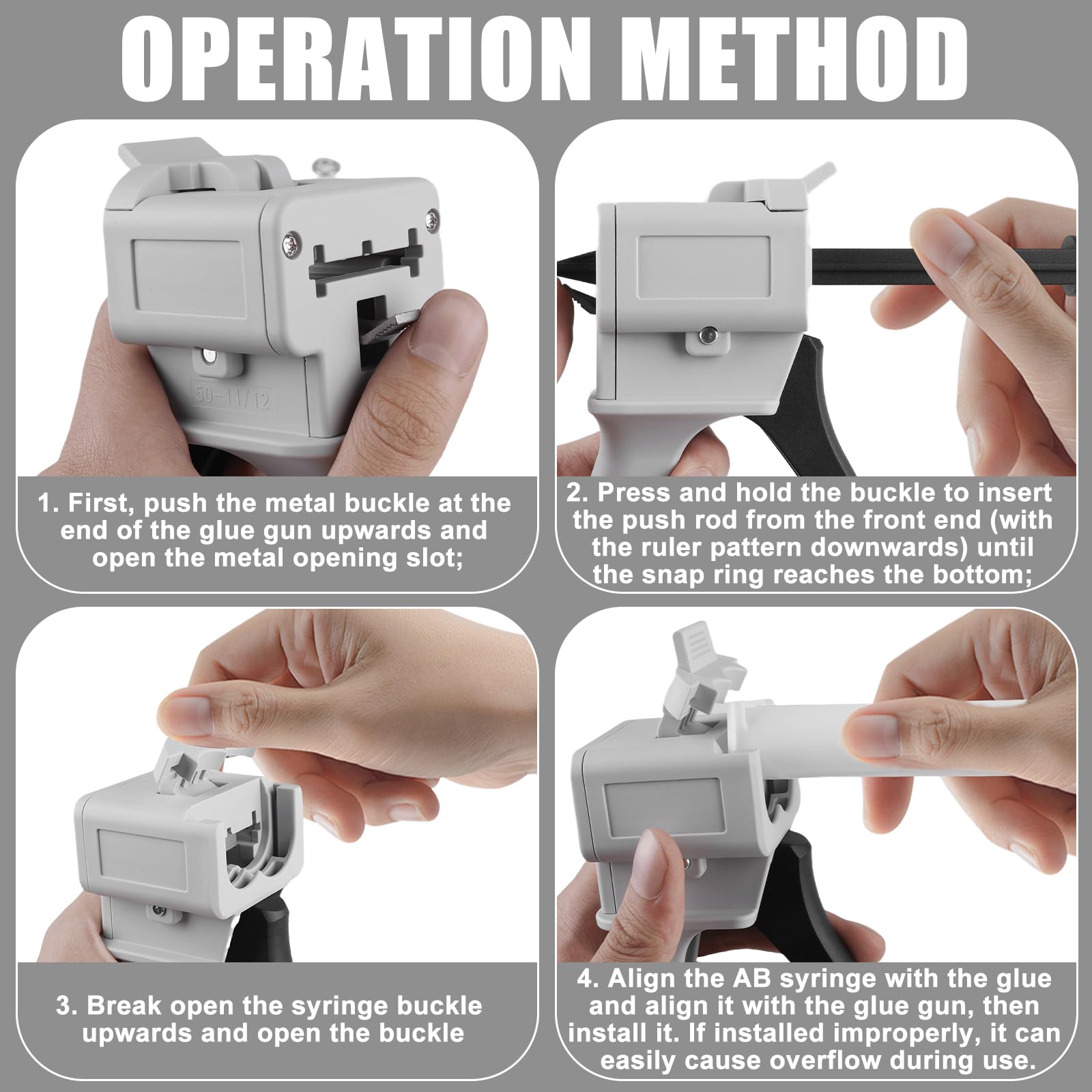 OPERATION METHOD

50-11/12

1. First, push the metal buckle at the end of the glue gun upwards and open the metal opening slot;

2. Press and hold the buckle to insert the push rod from the front end (with the ruler pattern downwards) until the snap ring reaches the bottom;

3. Break open the syringe buckle upwards and open the buckle

4. Align the AB syringe with the glue and align it with the glue gun, then install it. If installed improperly, it can easily cause overflow during use.