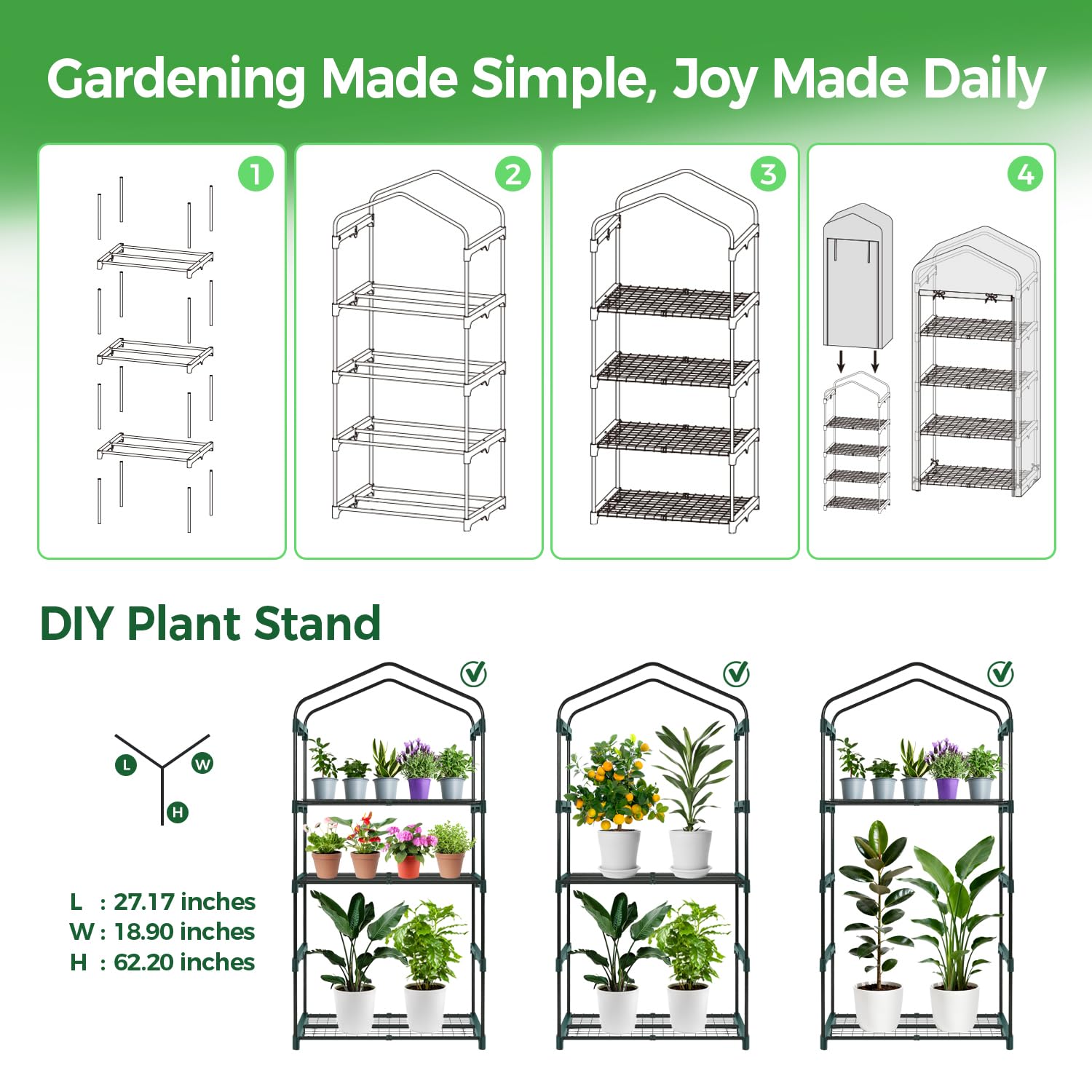 Gardening Made Simple, Joy Made Daily

1

2

3

4

DIY Plant Stand

L

W

H

L : 27.17 inches
W : 18.90 inches
H : 62.20 inches