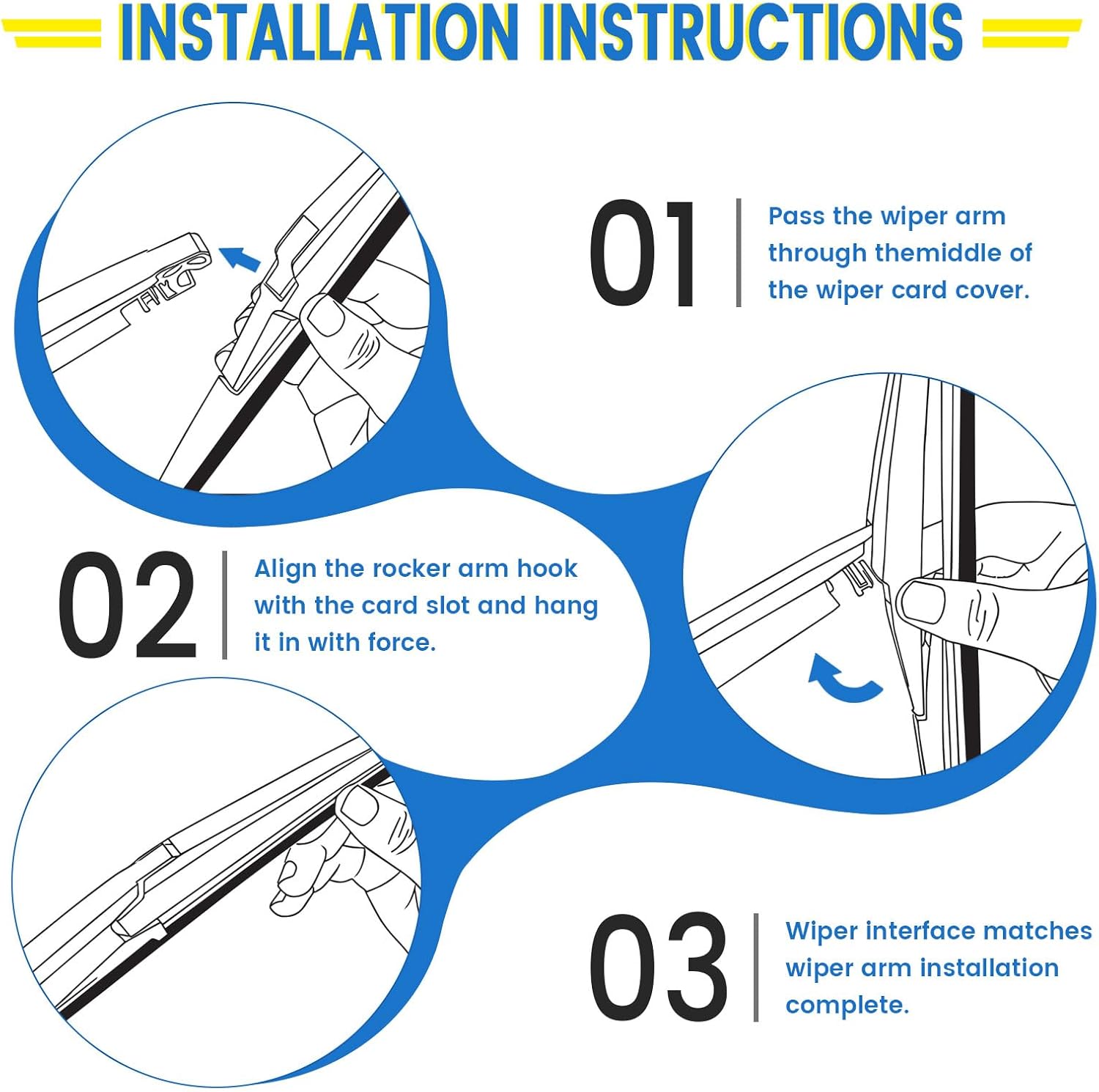 INSTALLATION INSTRUCTIONS

01

Pass the wiper arm through themiddle of the wiper card cover.

02

Align the rocker arm hook with the card slot and hang it in with force.

03

Wiper interface matches wiper arm installation complete.