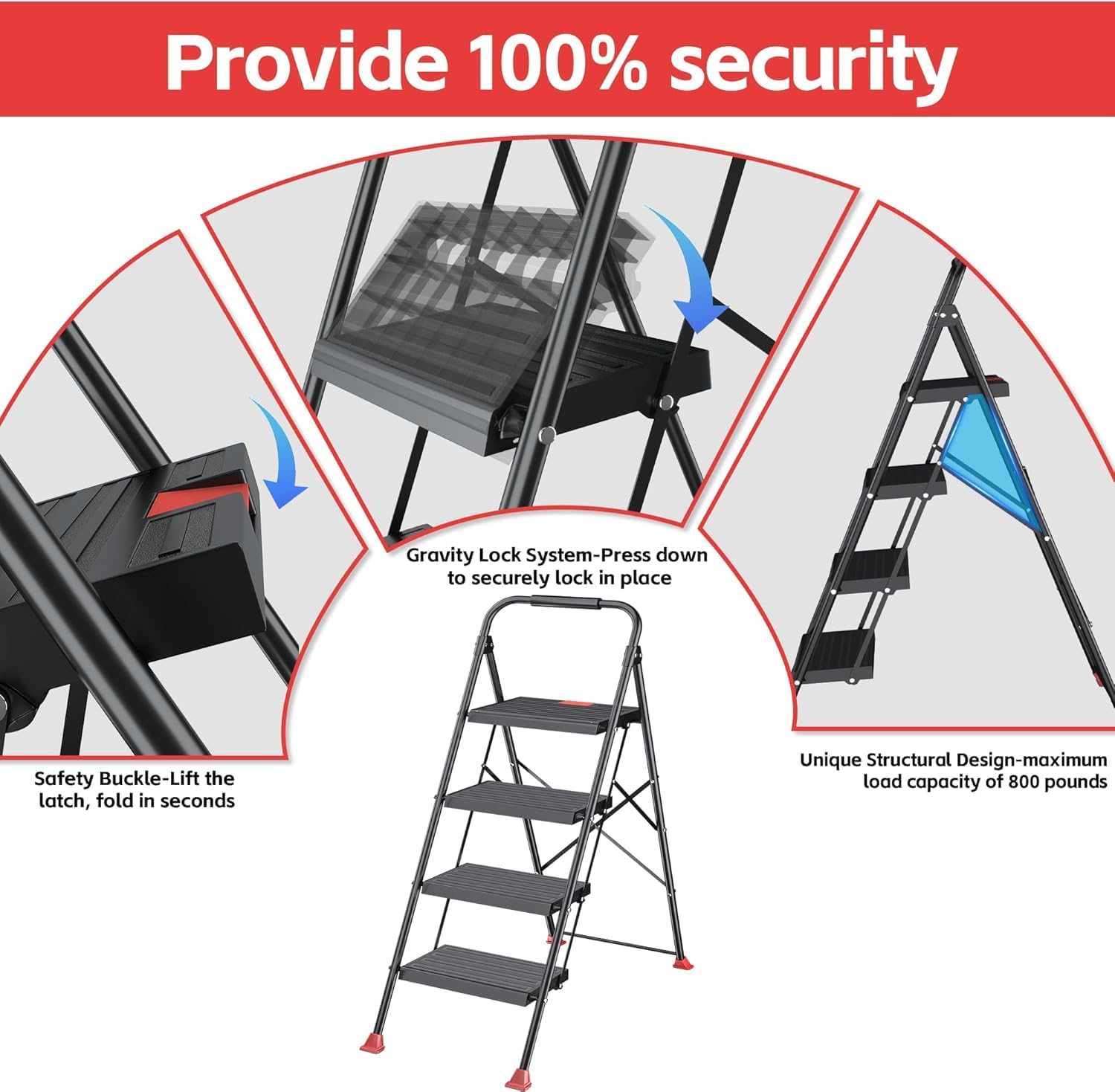 Provide 100% security

Gravity Lock System-Press down to securely lock in place

Safety Buckle-Lift the latch, fold in seconds

Unique Structural Design-maximum load capacity of 800 pounds