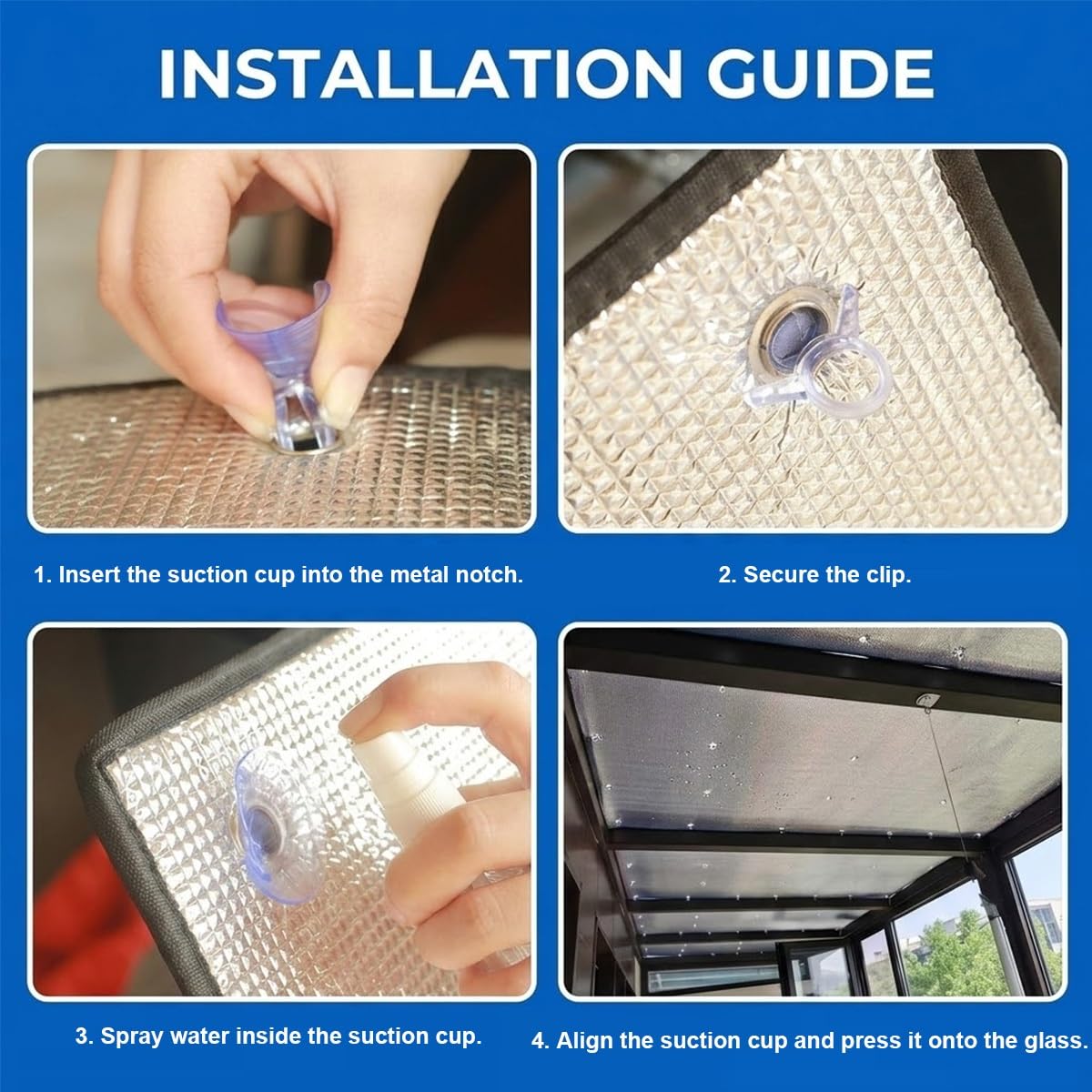 INSTALLATION GUIDE

1. Insert the suction cup into the metal notch.

2. Secure the clip.

3. Spray water inside the suction cup.

4. Align the suction cup and press it onto the glass.