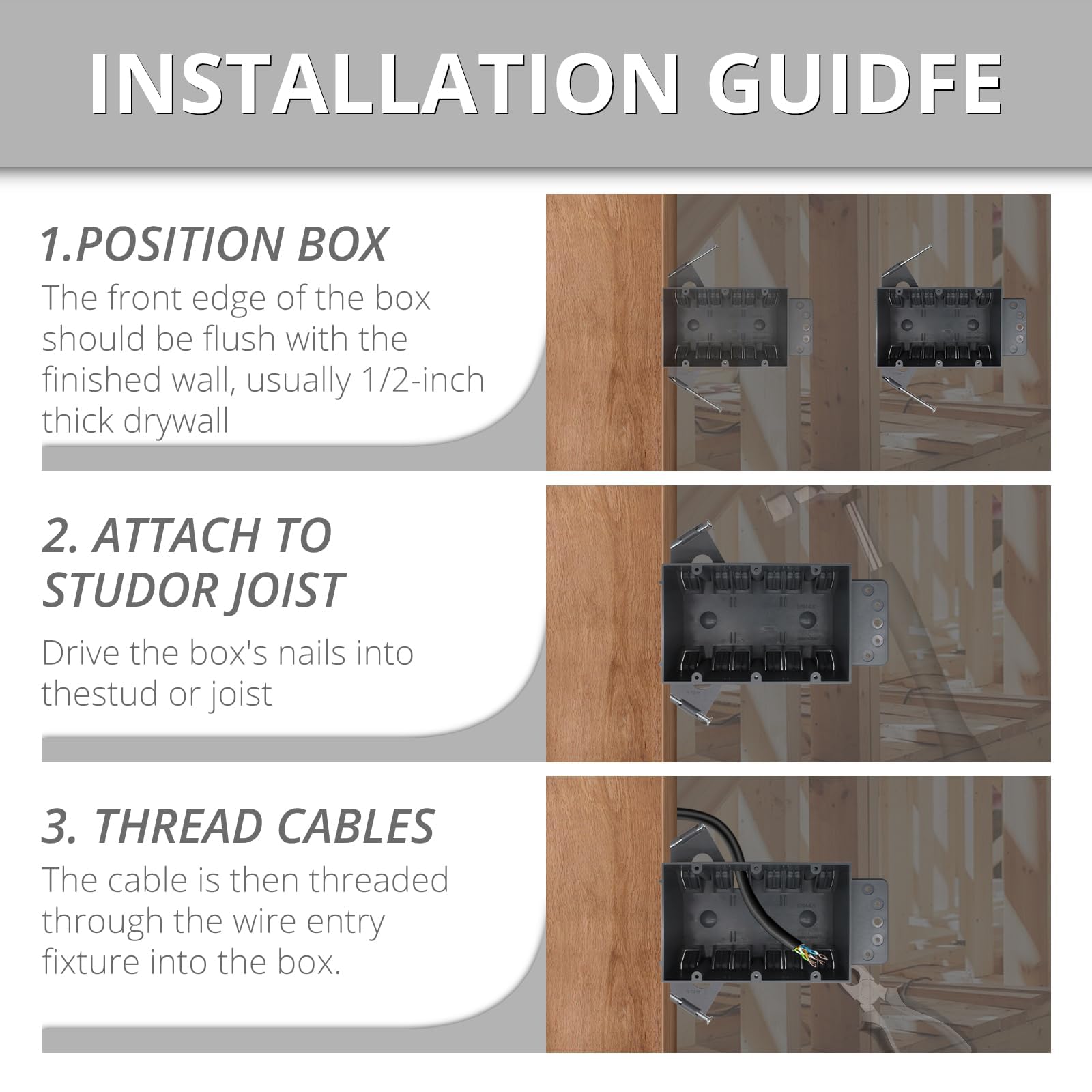 INSTALLATION GUIDFE

1.POSITION BOX

The front edge of the box should be flush with the finished wall, usually 1/2-inch thick drywall

2. ATTACH TO STUDOR JOIST

Drive the box's nails into thestud or joist

3. THREAD CABLES

The cable is then threaded through the wire entry fixture into the box.