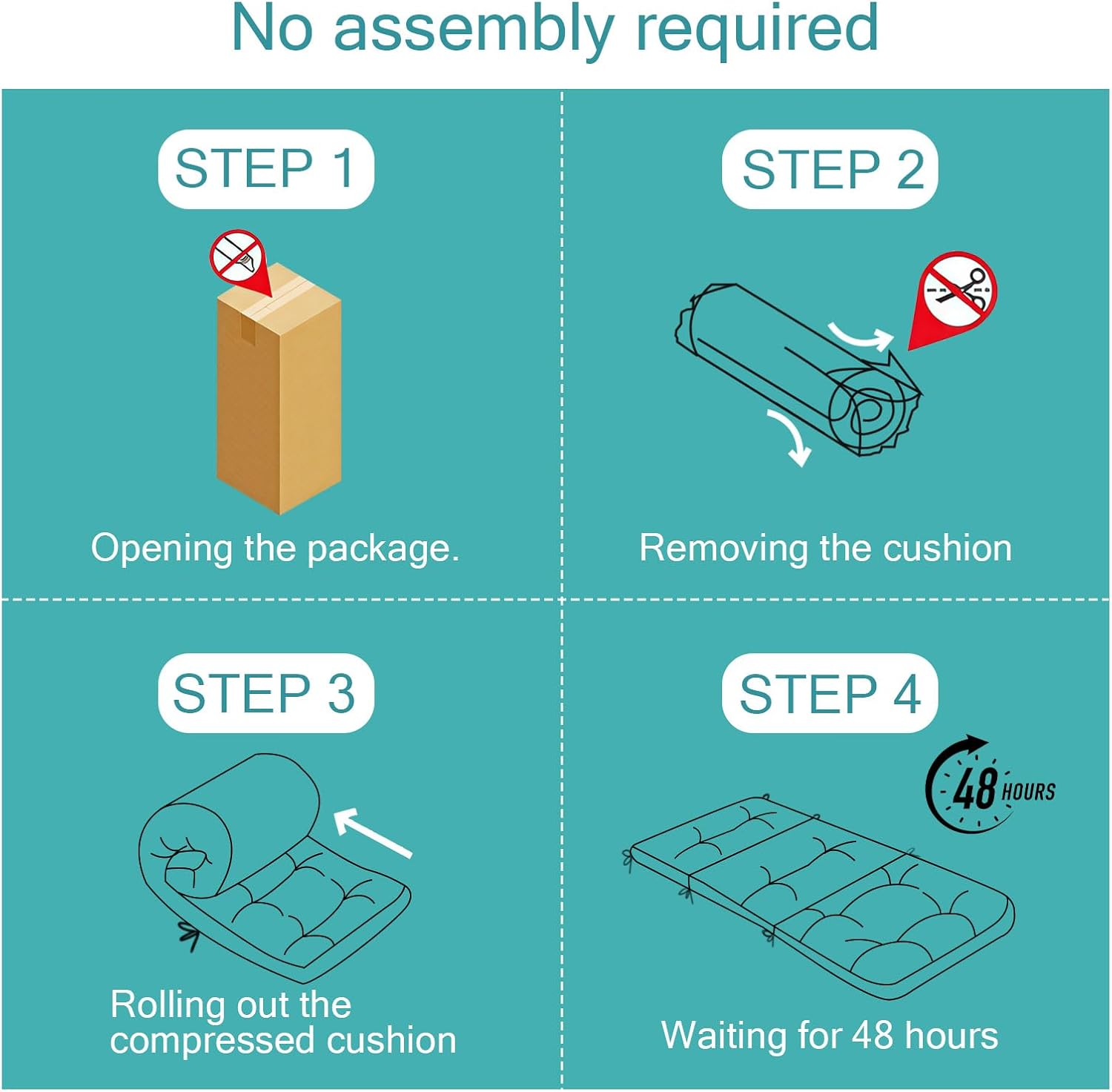 No assembly required

STEP 1

Opening the package.

STEP 2

Removing the cushion

STEP 3

Rolling out the compressed cushion

STEP 4

48 HOURS

Waiting for 48 hours