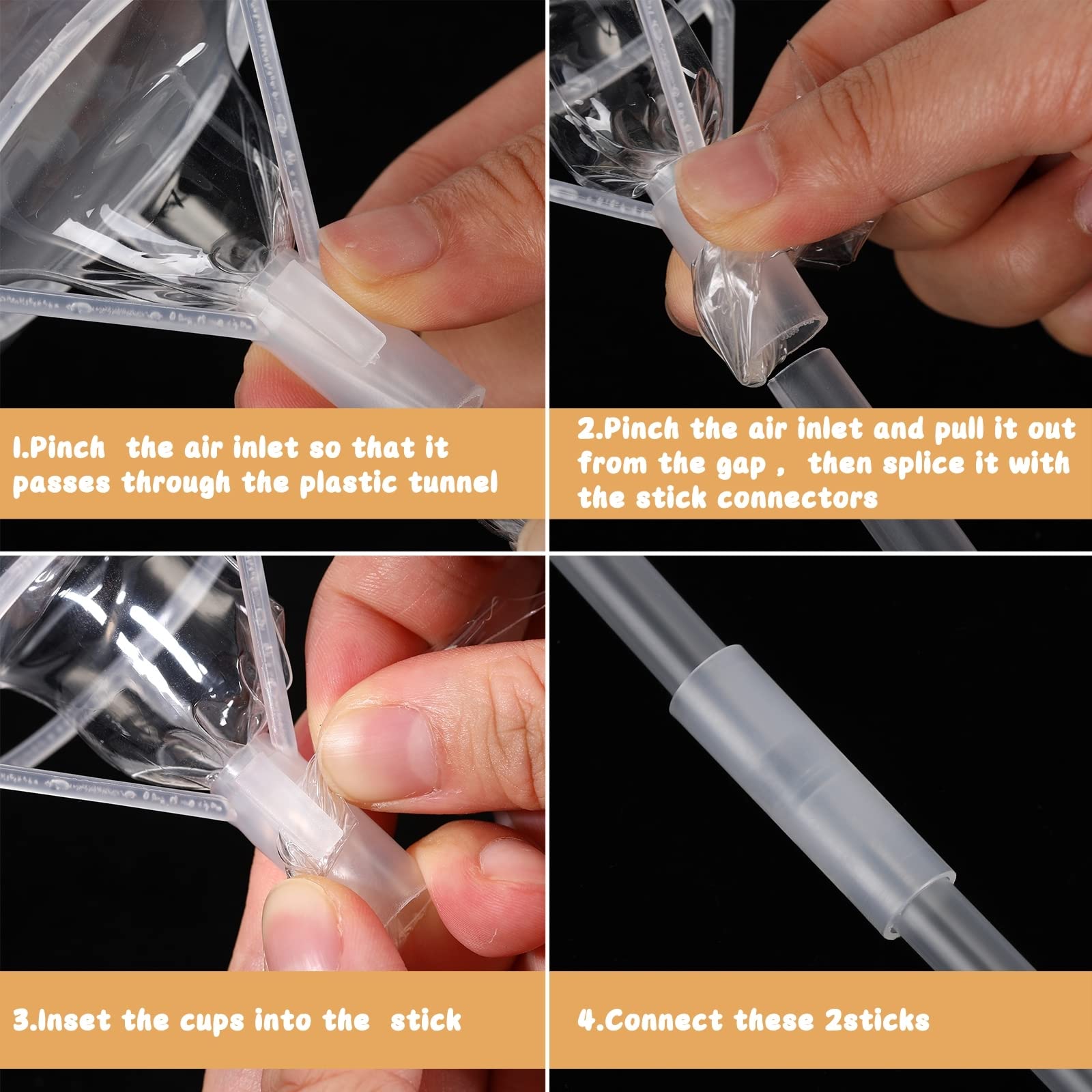 1.Pinch the air inlet so that it passes through the plastic tunnel

2.Pinch the air inlet and pull it out from the gap , then splice it with the stick connectors

3.Inset the cups into the stick

4.Connect these 2sticks