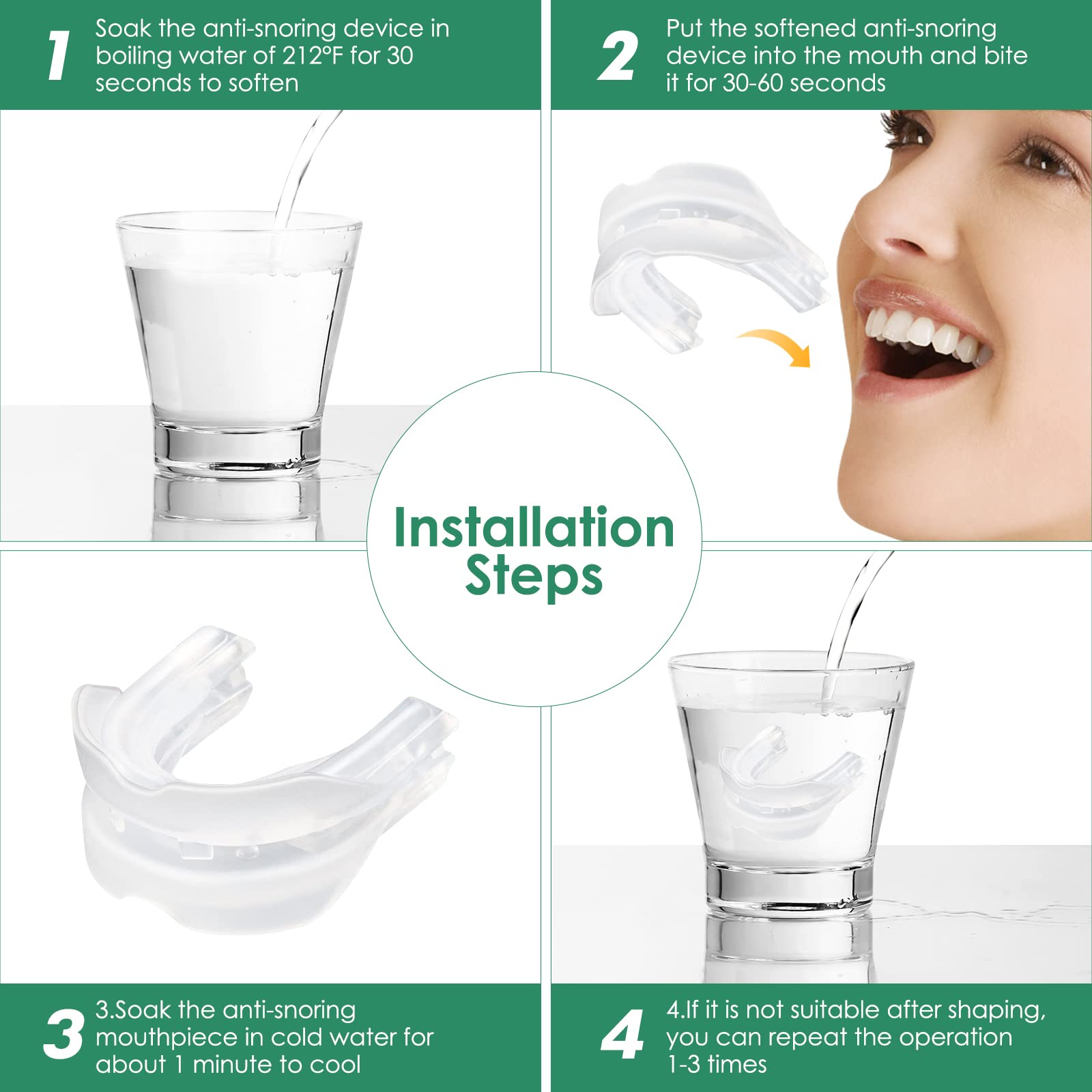 1 Soak the anti-snoring device in boiling water of 212°F for 30 seconds to soften

2 Put the softened anti-snoring device into the mouth and bite it for 30-60 seconds

Installation Steps

3 3.Soak the anti-snoring mouthpiece in cold water for about 1 minute to cool

4 4.If it is not suitable after shaping, you can repeat the operation 1-3 times