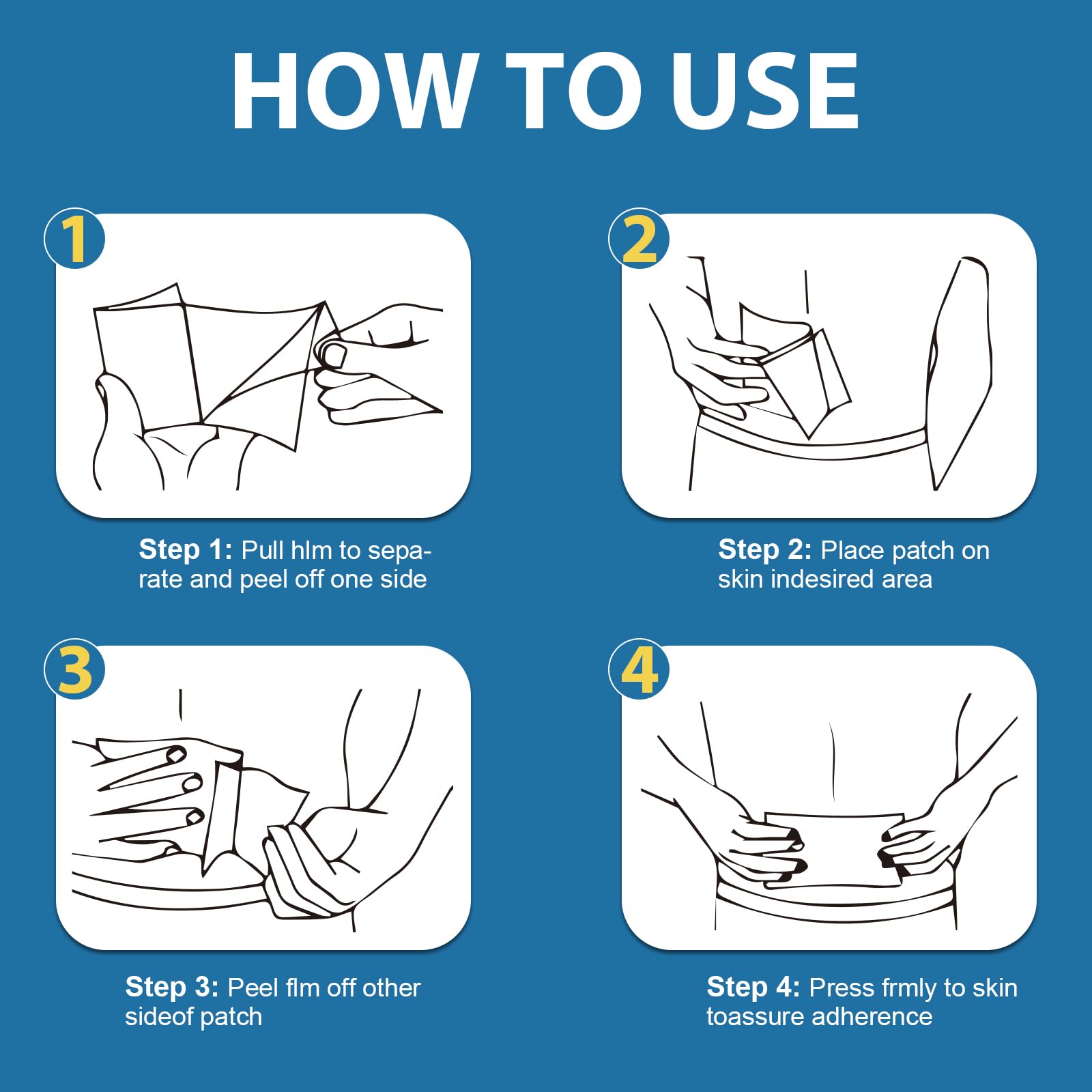 HOW TO USE

1

Step 1: Pull hlm to separate and peel off one side

2

Step 2: Place patch on skin indesired area

3

Step 3: Peel flm off other sideof patch

4

Step 4: Press frmly to skin toassure adherence