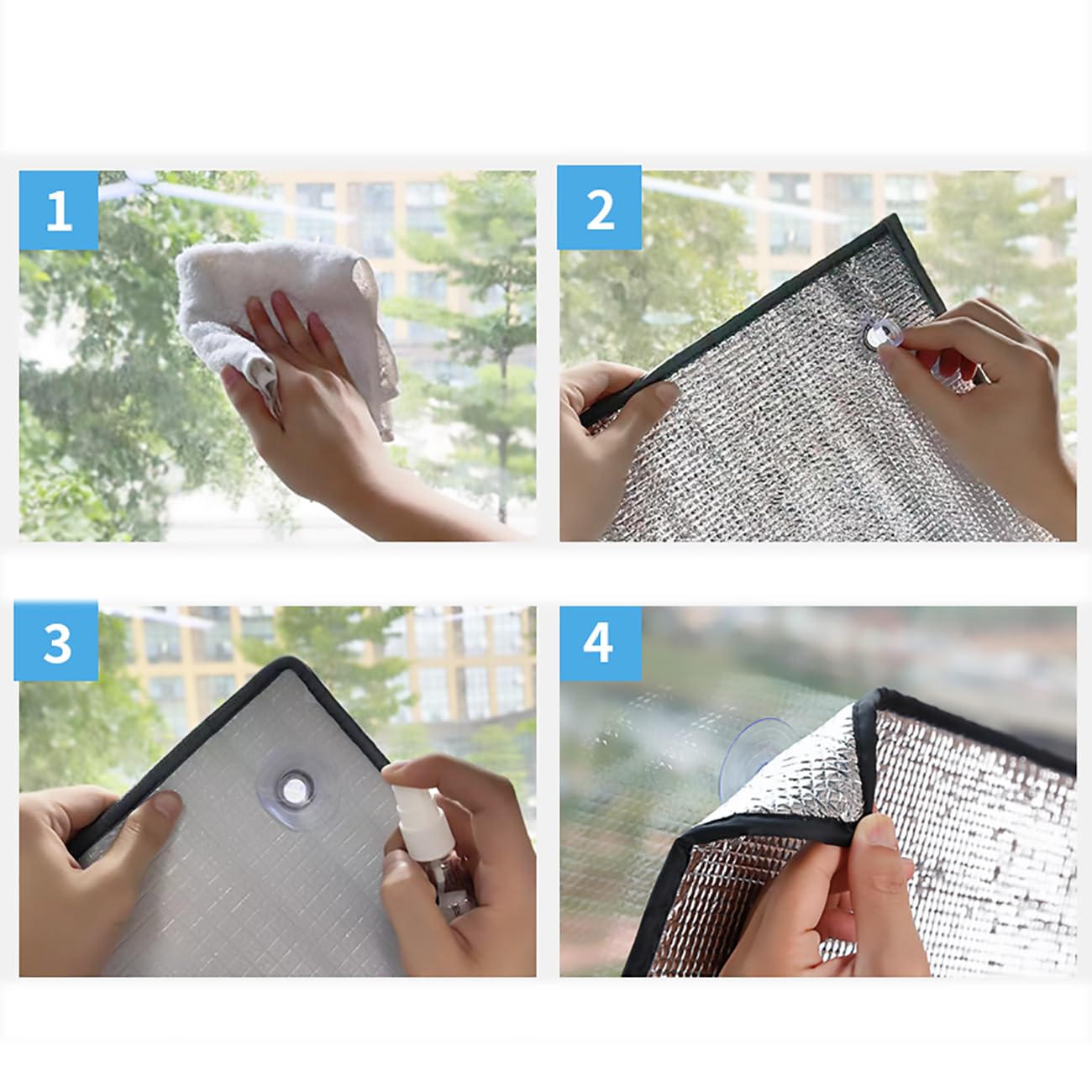 1

2

3

4