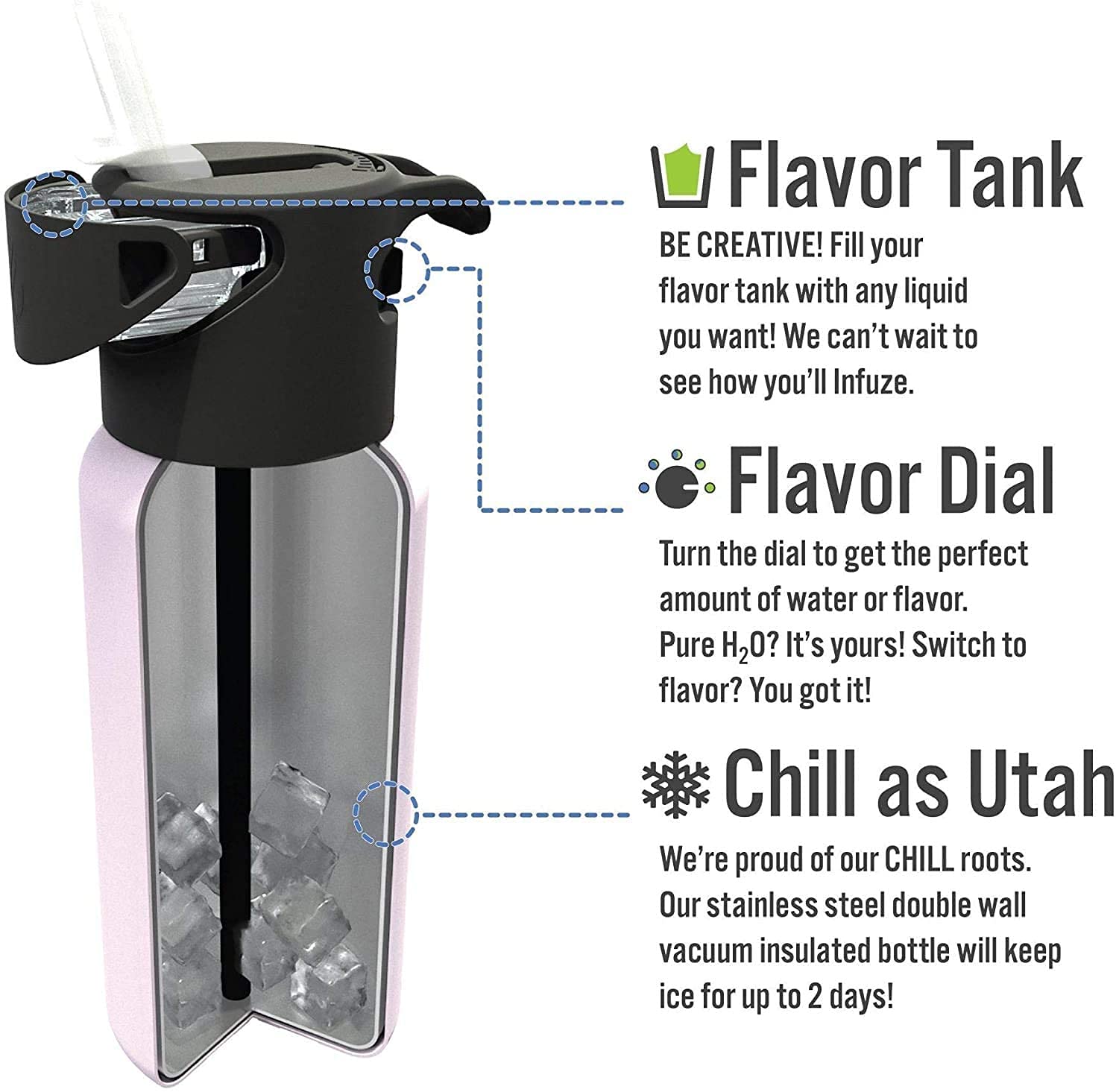 Flavor Tank

BE CREATIVE! Fill your flavor tank with any liquid you want! We can't wait to see how you'll Infuze.

Flavor Dial

Turn the dial to get the perfect amount of water or flavor. Pure $H_2O$? It's yours! Switch to flavor? You got it!

Chill as Utah

We're proud of our CHILL roots. Our stainless steel double wall vacuum insulated bottle will keep ice for up to 2 days!