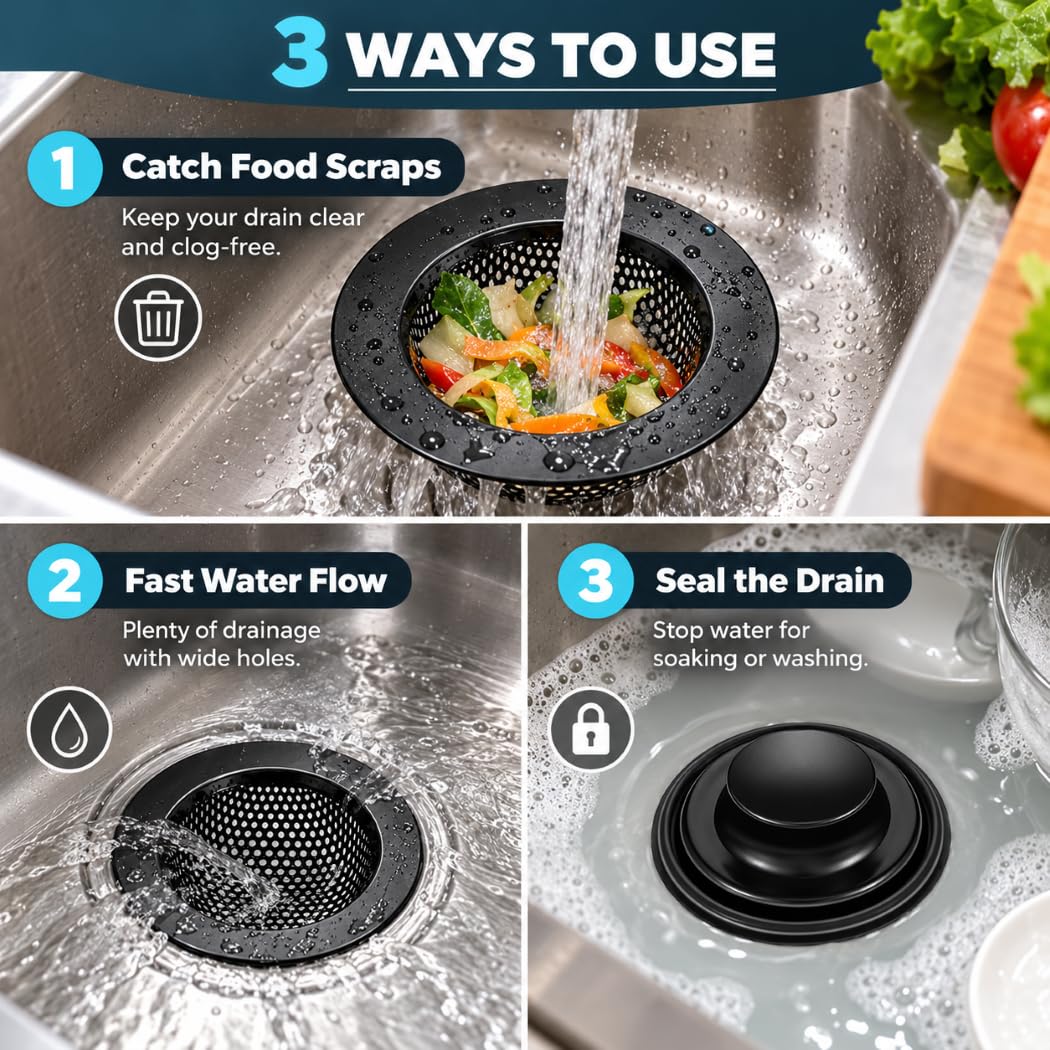 3 WAYS TO USE

1 Catch Food Scraps

Keep your drain clear and clog-free.

2 Fast Water Flow

Plenty of drainage with wide holes.

3 Seal the Drain

Stop water for soaking or washing.