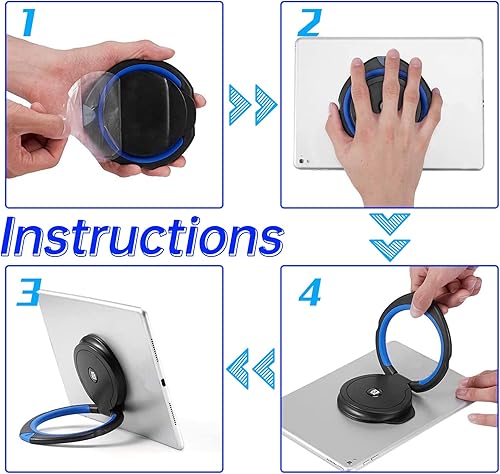 1

2

Instructions

3

4