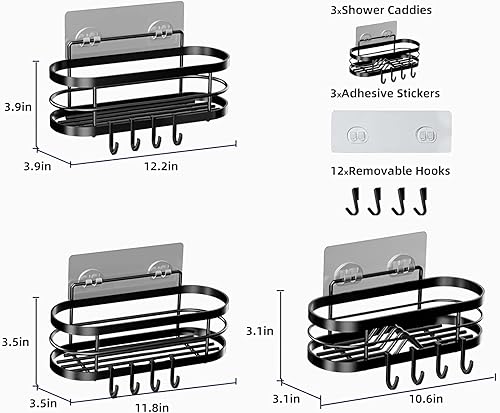 3.9in

3.9in

12.2in

3xShower Caddies

3xAdhesive Stickers

12xRemovable Hooks

3.5in

3.5in

11.8in

3.1in

3.1in

10.6in