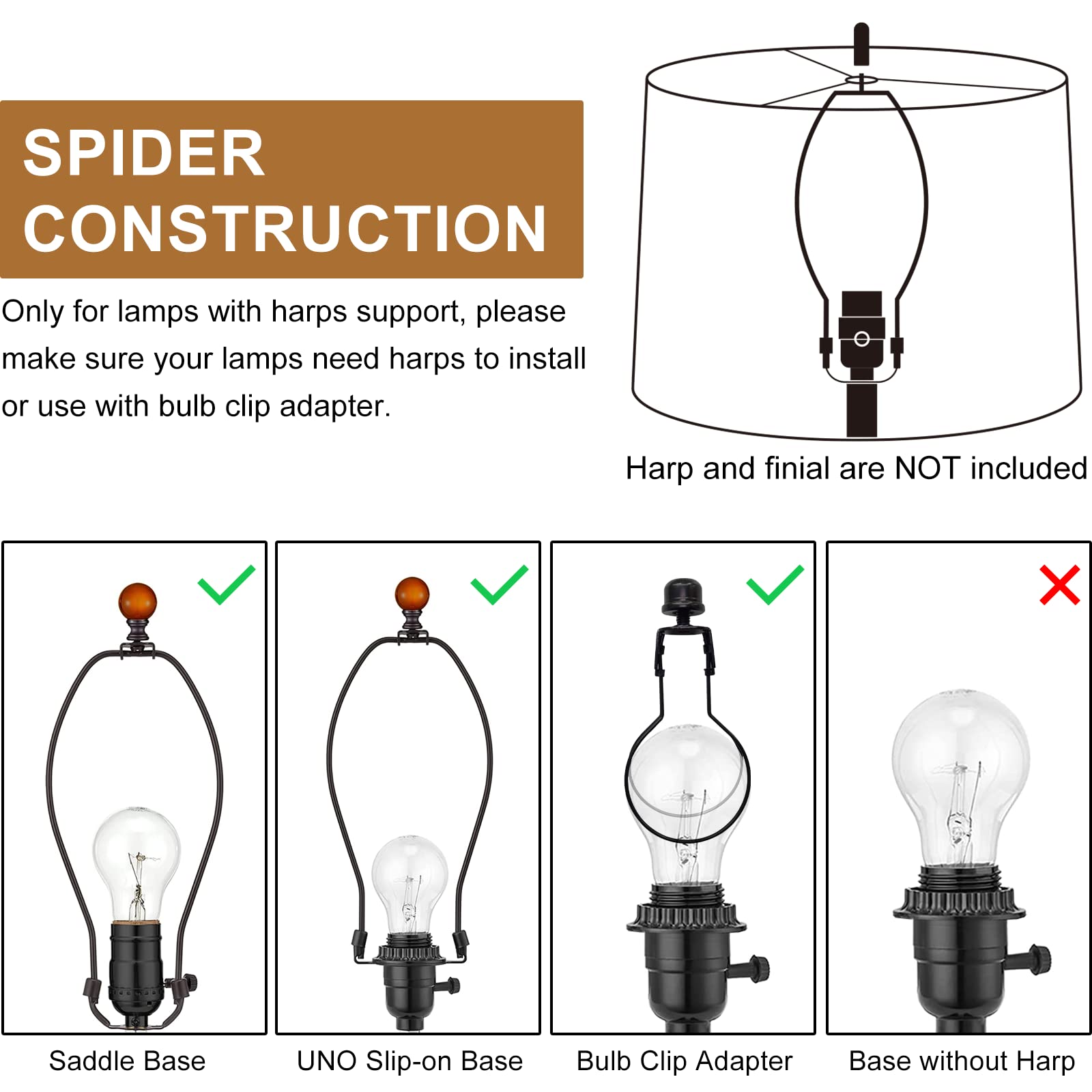 SPIDER CONSTRUCTION

Only for lamps with harps support, please make sure your lamps need harps to install or use with bulb clip adapter.

Harp and finial are NOT included

Saddle Base

UNO Slip-on Base

Bulb Clip Adapter

Base without Harp