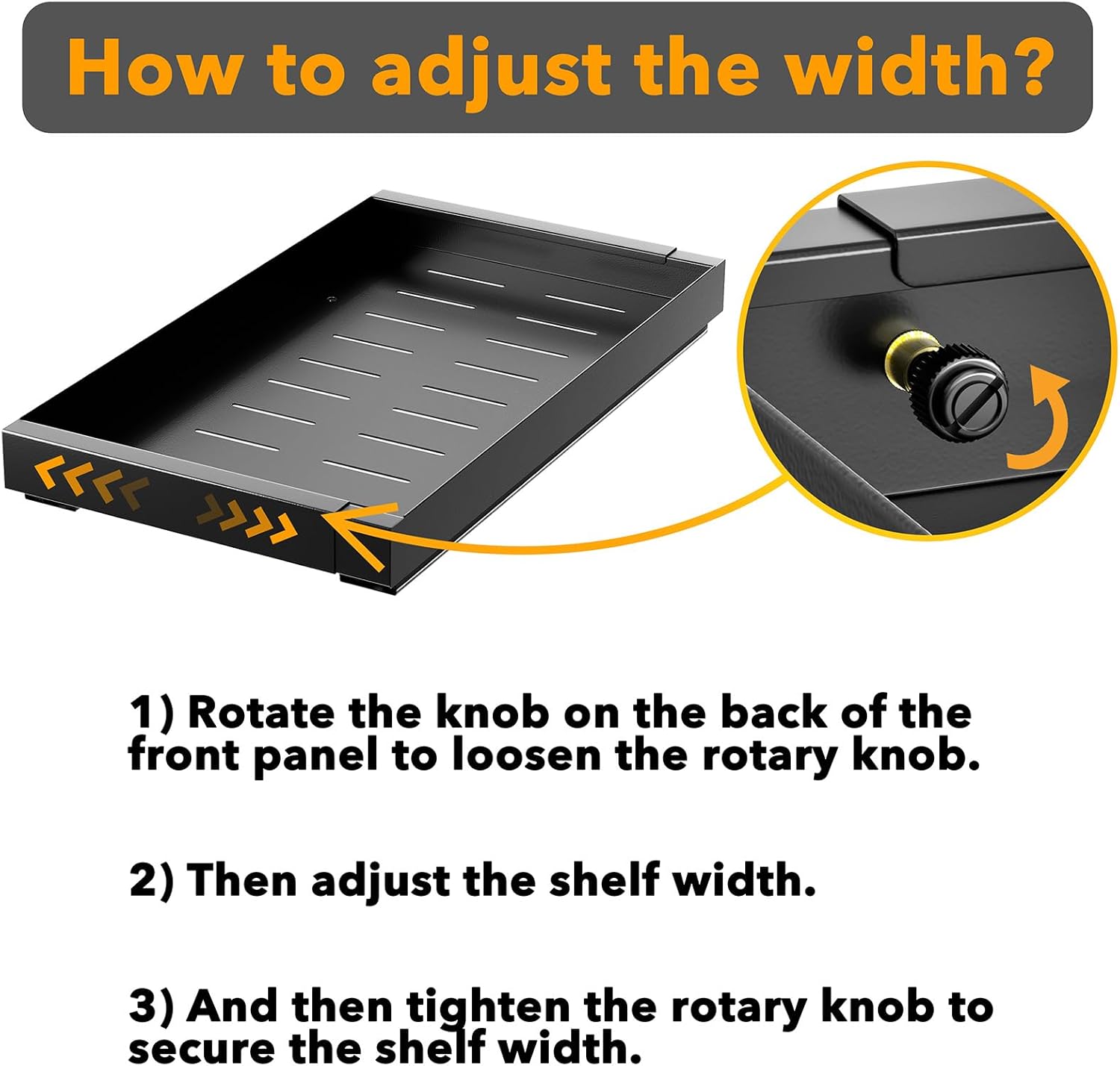 How to adjust the width?

1) Rotate the knob on the back of the front panel to loosen the rotary knob.

2) Then adjust the shelf width.

3) And then tighten the rotary knob to secure the shelf width.