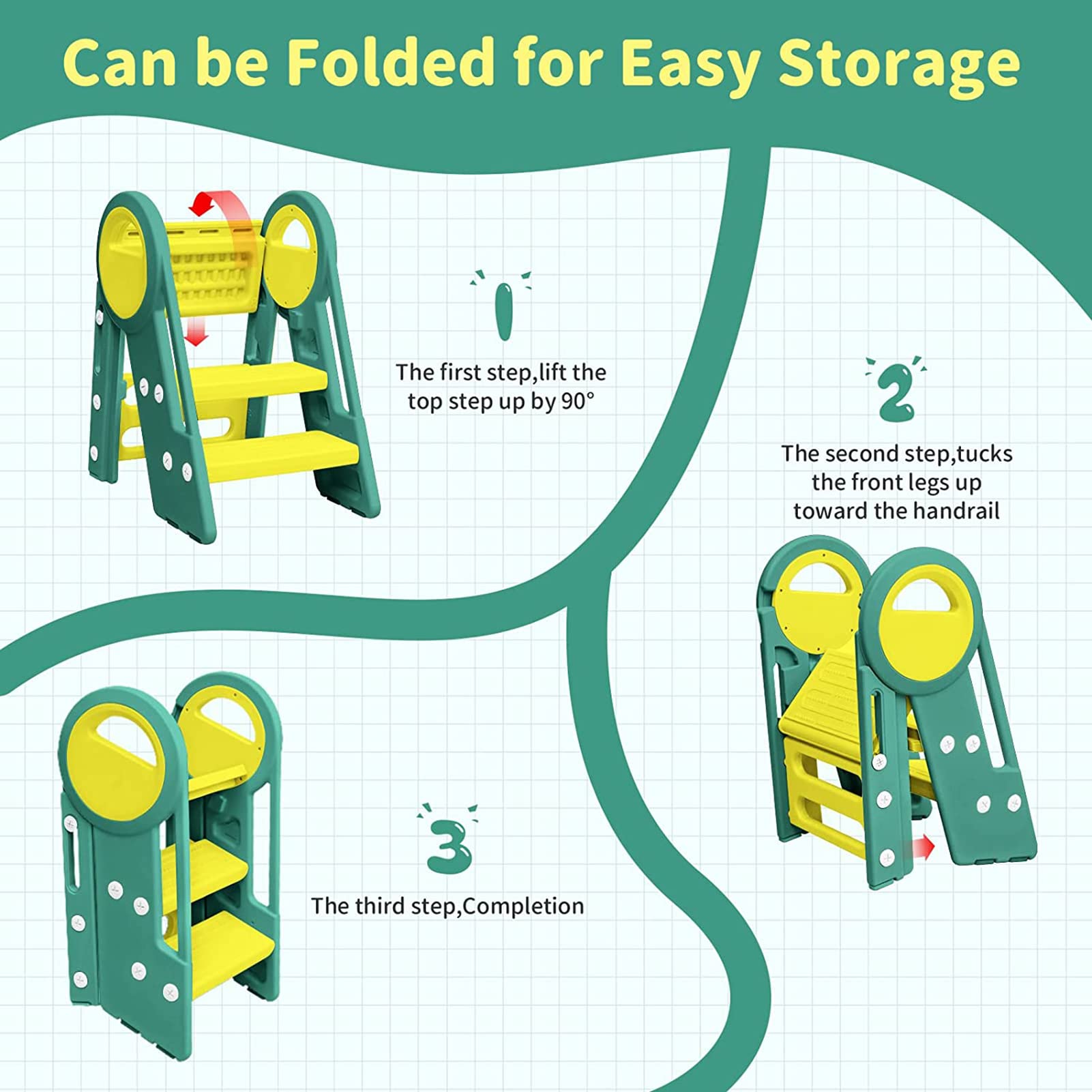 Can be Folded for Easy Storage

1

The first step,lift the top step up by 90°

2

The second step,tucks the front legs up toward the handrail

3

The third step,Completion