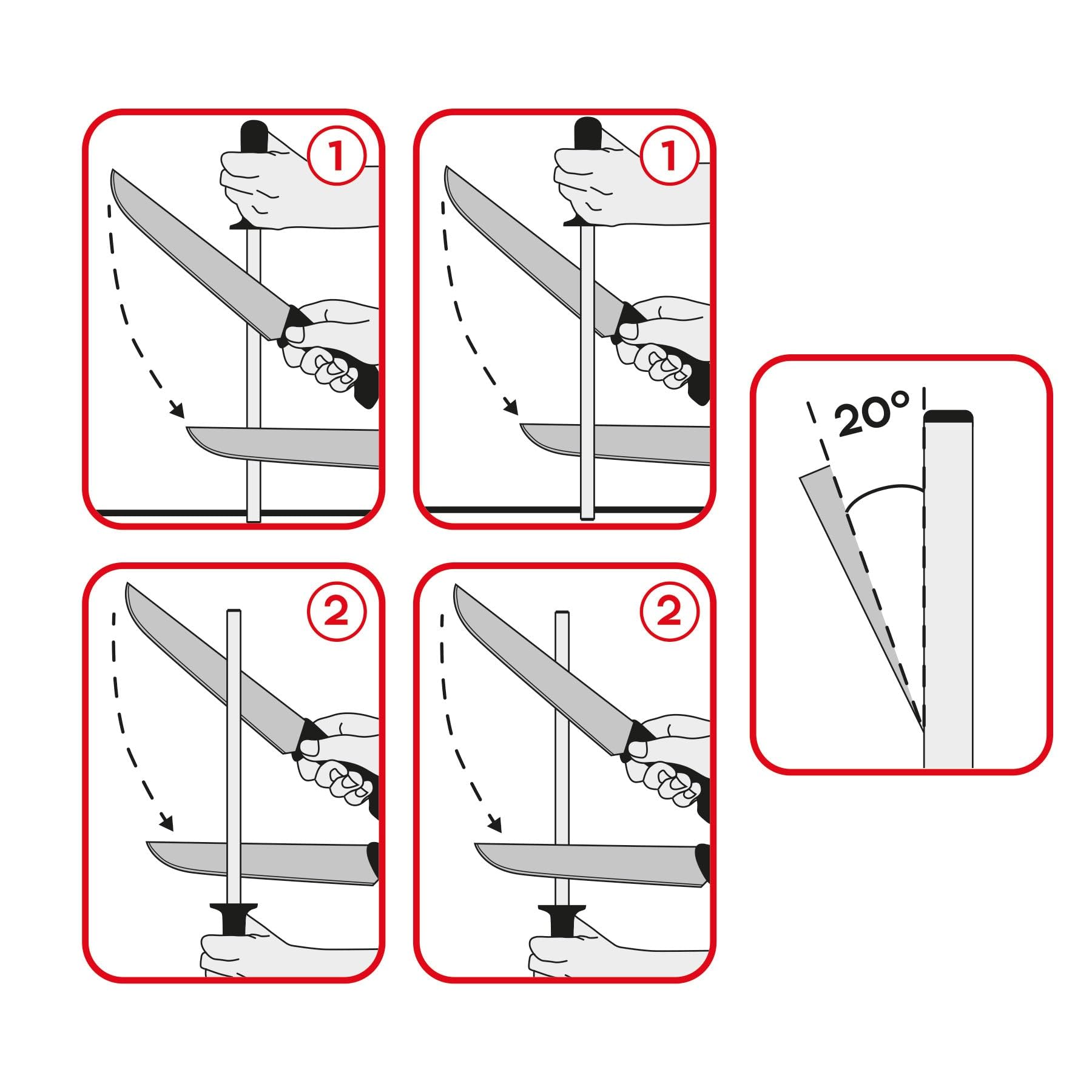 1

1

2

2

20°