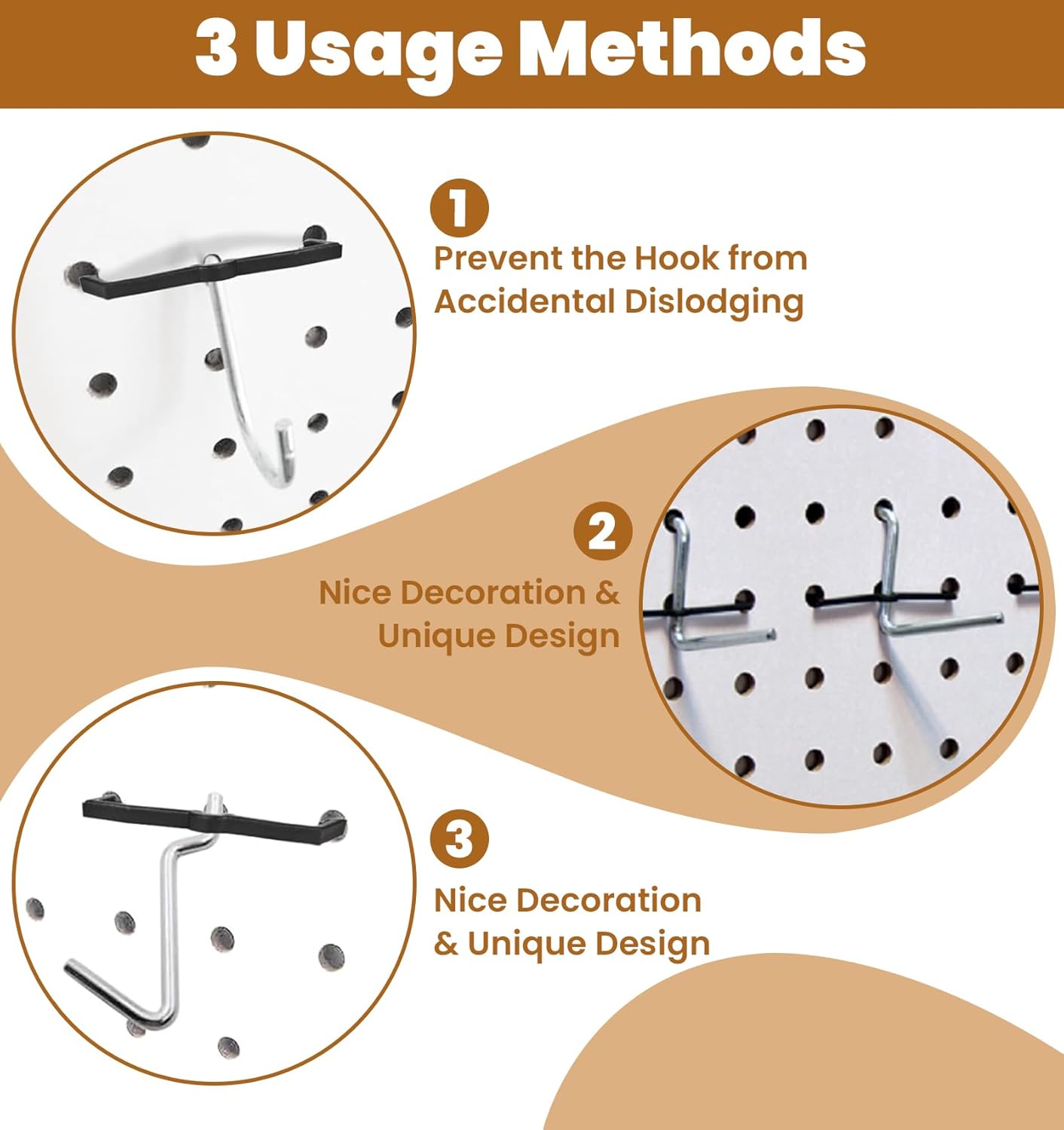 3 Usage Methods

1
Prevent the Hook from Accidental Dislodging

2
Nice Decoration & Unique Design

3
Nice Decoration & Unique Design